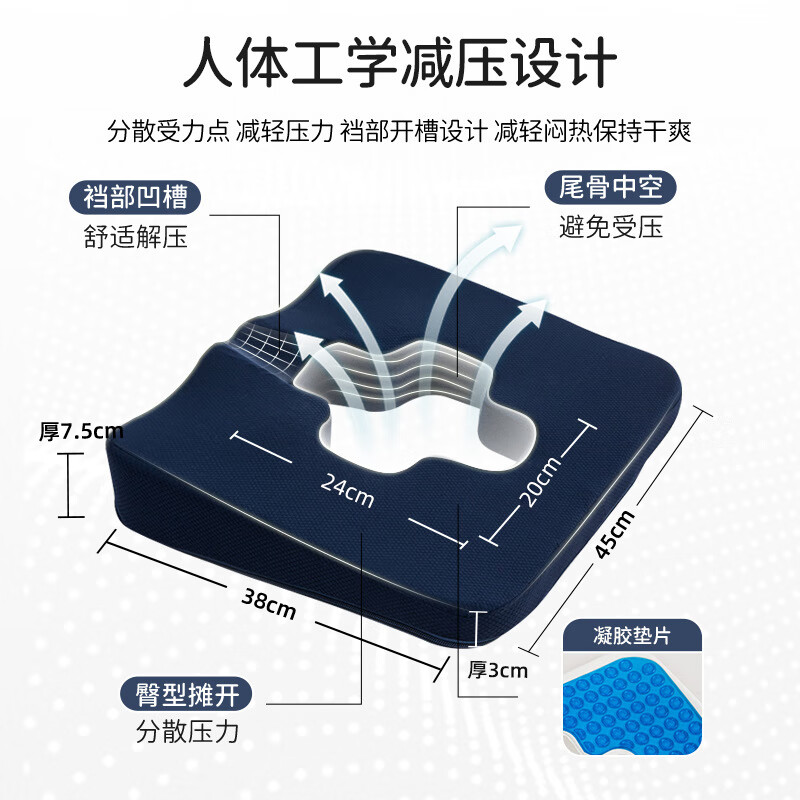 人体工学减压设计

分散受力点 减轻压力 裆部开槽设计 减轻闷热保持干爽

裆部凹槽
舒适解压

尾骨中空
避免受压

厚7.5cm

24cm

20cm

45cm

38cm

厚3cm

凝胶垫片

臀型摊开
分散压力