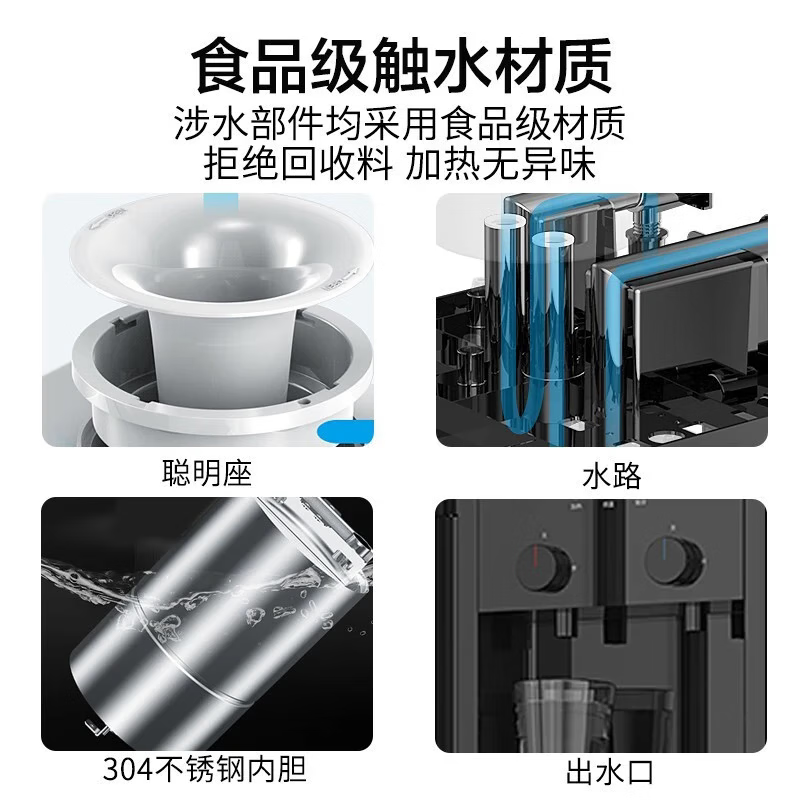 食品级触水材质
涉水部件均采用食品级材质
拒绝回收料 加热无异味

聪明座

水路

304不锈钢内胆

出水口