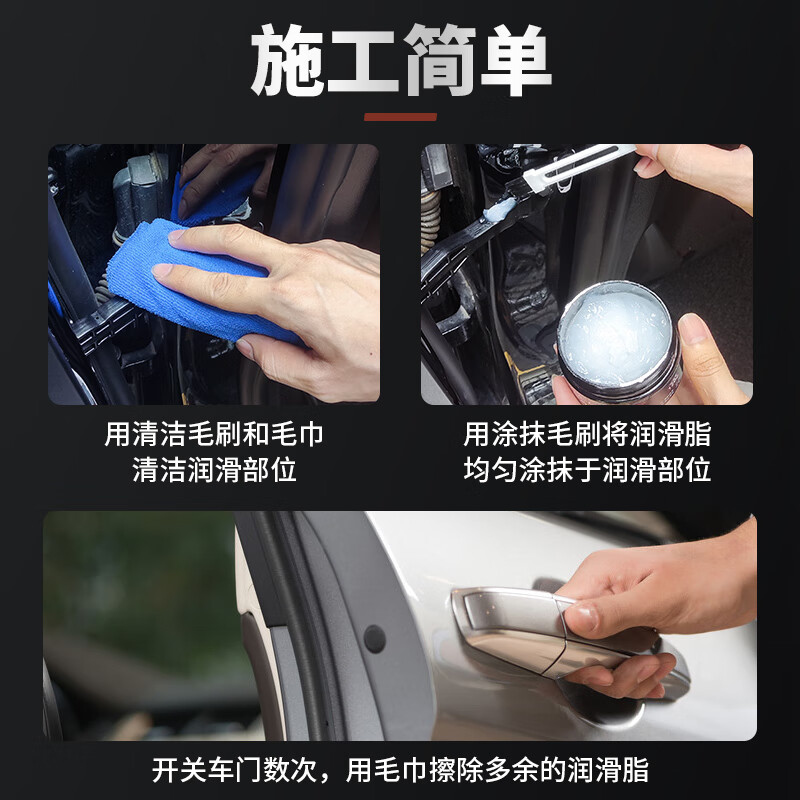 施工简单

用清洁毛刷和毛巾
清洁润滑部位

用涂抹毛刷将润滑脂
均匀涂抹于润滑部位

开关车门数次，用毛巾擦除多余的润滑脂