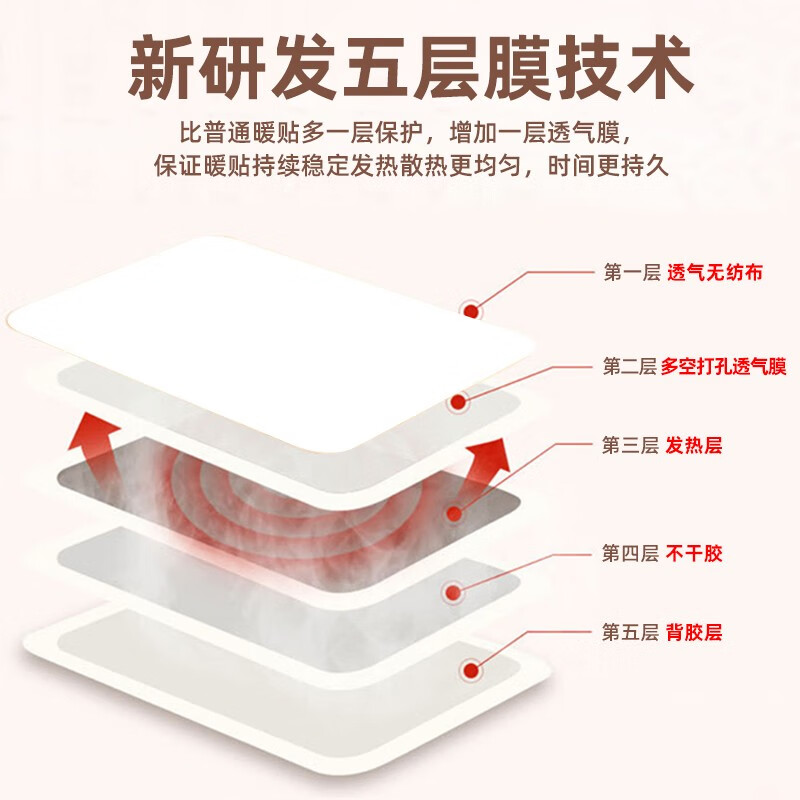 新研发五层膜技术

比普通暖贴多一层保护，增加一层透气膜，
保证暖贴持续稳定发热散热更均匀，时间更持久

第一层 透气无纺布

第二层 多空打孔透气膜

第三层 发热层

第四层 不干胶

第五层 背胶层