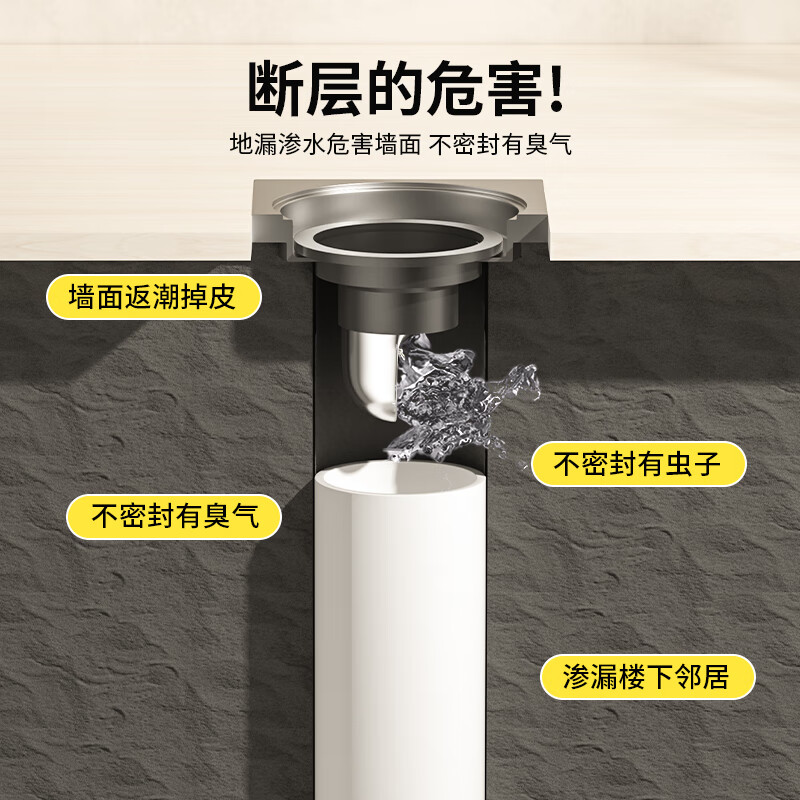 断层的危害!

地漏渗水危害墙面 不密封有臭气

墙面返潮掉皮

不密封有虫子

不密封有臭气

渗漏楼下邻居