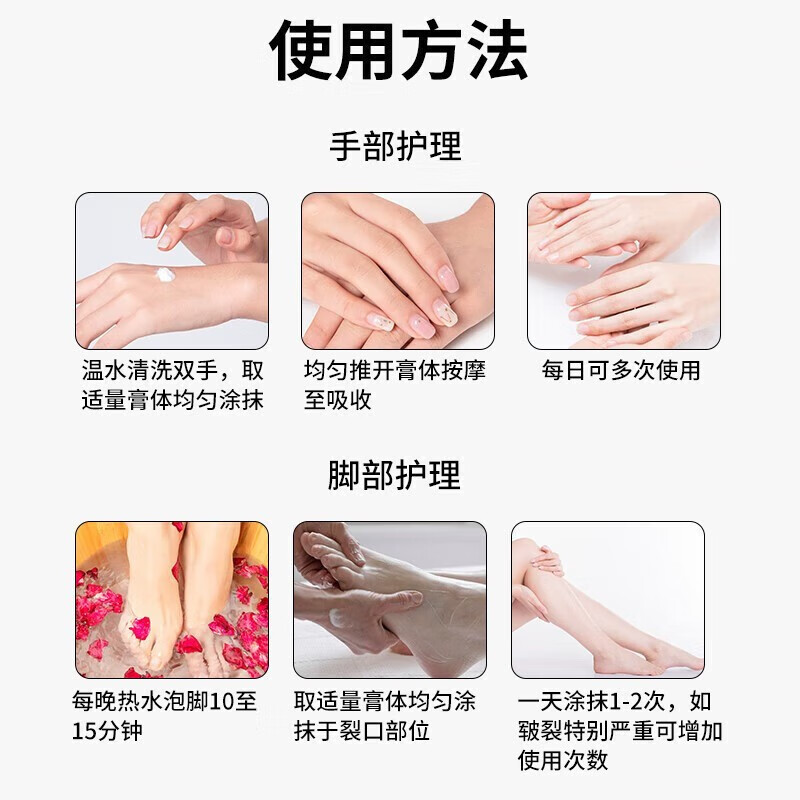 使用方法

手部护理

温水清洗双手，取适量膏体均匀涂抹

均匀推开膏体按摩至吸收

每日可多次使用

脚部护理

每晚热水泡脚10至15分钟

取适量膏体均匀涂抹于裂口部位

一天涂抹1-2次，如皲裂特别严重可增加使用次数