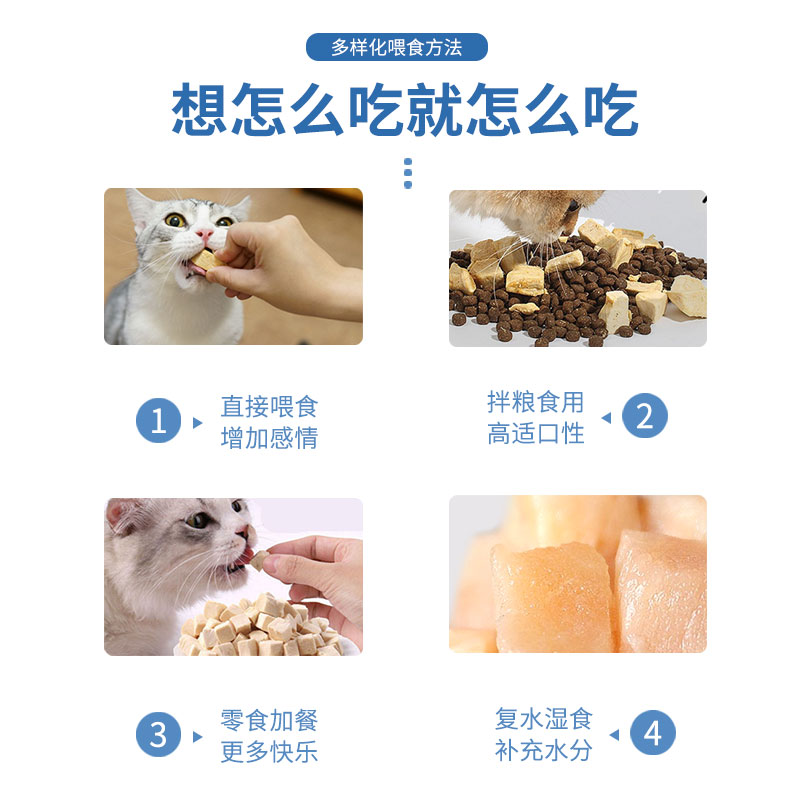 多样化喂食方法

想怎么吃就怎么吃

1 直接喂食 增加感情

拌粮食用 高适口性 2

3 零食加餐 更多快乐

复水湿食 补充水分 4