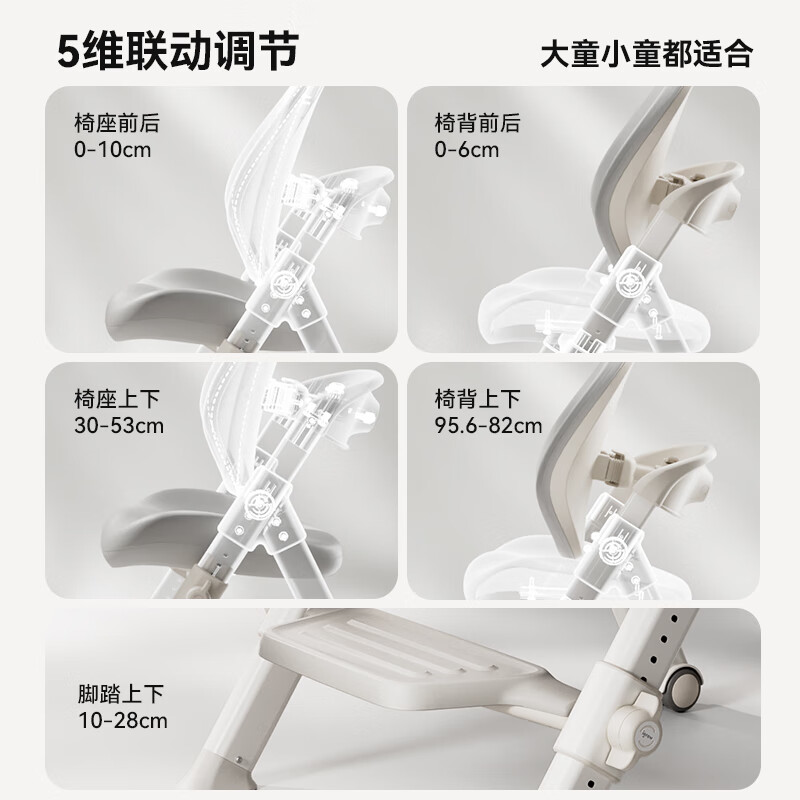 5维联动调节

大童小童都适合

椅座前后
0-10cm

椅背前后
0-6cm

椅座上下
30-53cm

椅背上下
95.6-82cm

脚踏上下
10-28cm