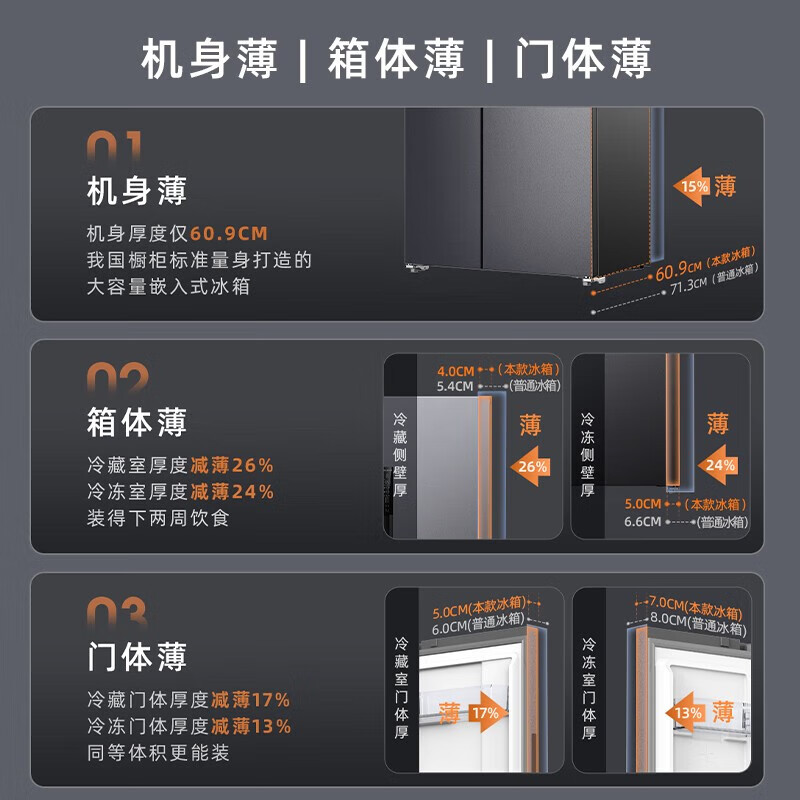 机身薄 | 箱体薄 | 门体薄

01
机身薄
机身厚度仅60.9CM
我国橱柜标准量身打造的
大容量嵌入式冰箱

15% 薄
60.9CM（本款冰箱）
71.3CM（普通冰箱）

02
箱体薄
冷藏室厚度减薄26%
冷冻室厚度减薄24%
装得下两周饮食

4.0CM（本款冰箱）
5.4CM（普通冰箱）
冷藏侧壁厚
薄
26%

冷冻侧壁厚
薄
24%
5.0CM（本款冰箱）
6.6CM（普通冰箱）

03
门体薄
冷藏门体厚度减薄17%
冷冻门体厚度减薄13%
同等体积更能装

5.0CM(本款冰箱)
6.0CM(普通冰箱)
冷藏室门体厚
薄 17%

7.0CM(本款冰箱)
8.0CM(普通冰箱)
冷冻室门体厚
13% 薄