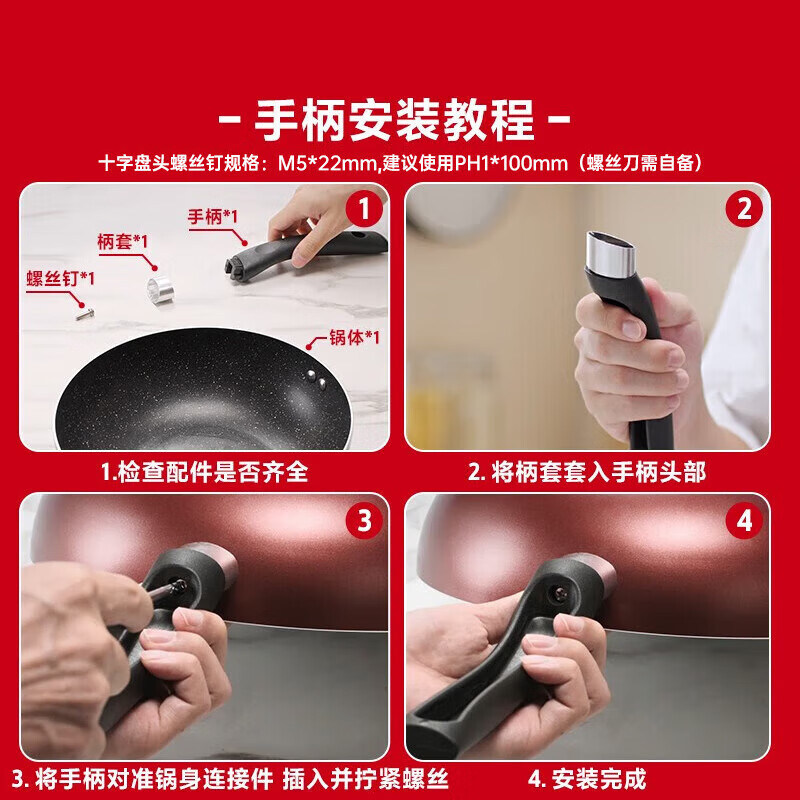 - 手柄安装教程 -

十字盘头螺丝钉规格：M5*22mm,建议使用PH1*100mm（螺丝刀需自备）

1

手柄*1

柄套*1

螺丝钉*1

锅体*1

1.检查配件是否齐全

2

2. 将柄套套入手柄头部

3

3. 将手柄对准锅身连接件 插入并拧紧螺丝

4

4. 安装完成