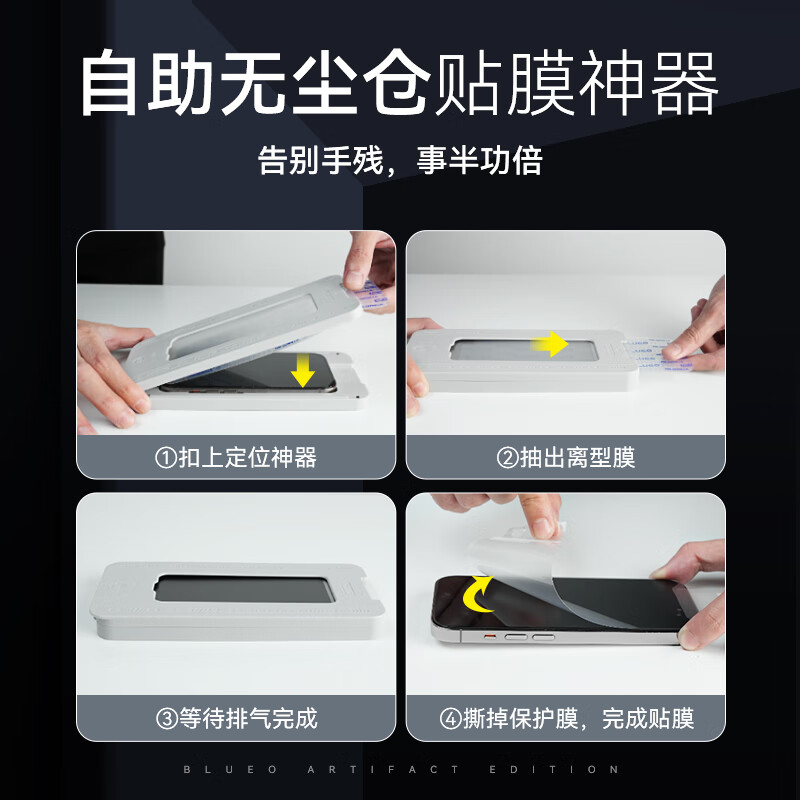 自助无尘仓贴膜神器

告别手残，事半功倍

①扣上定位神器

②抽出离型膜

③等待排气完成

④撕掉保护膜，完成贴膜

BLUEO ARTIFACT EDITION