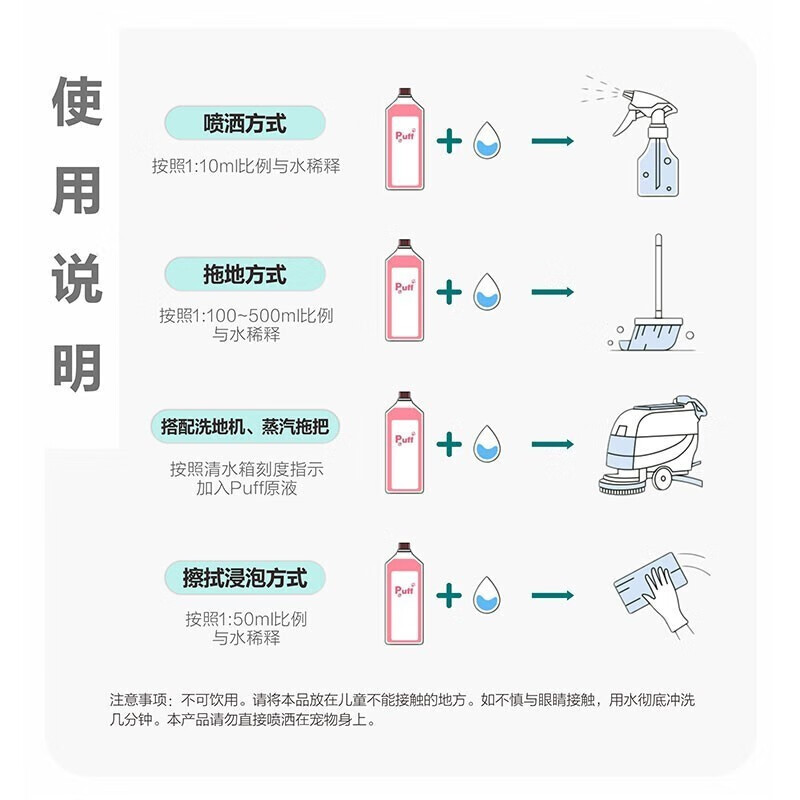 使用说明

喷洒方式
按照1:10ml比例与水稀释

Puff

拖地方式
按照1:100~500ml比例与水稀释

Puff

搭配洗地机、蒸汽拖把
按照清水箱刻度指示加入Puff原液

Puff

擦拭浸泡方式
按照1:50ml比例与水稀释

Puff

注意事项：不可饮用。请将本品放在儿童不能接触的地方。如不慎与眼睛接触，用水彻底冲洗几分钟。本产品请勿直接喷洒在宠物身上。