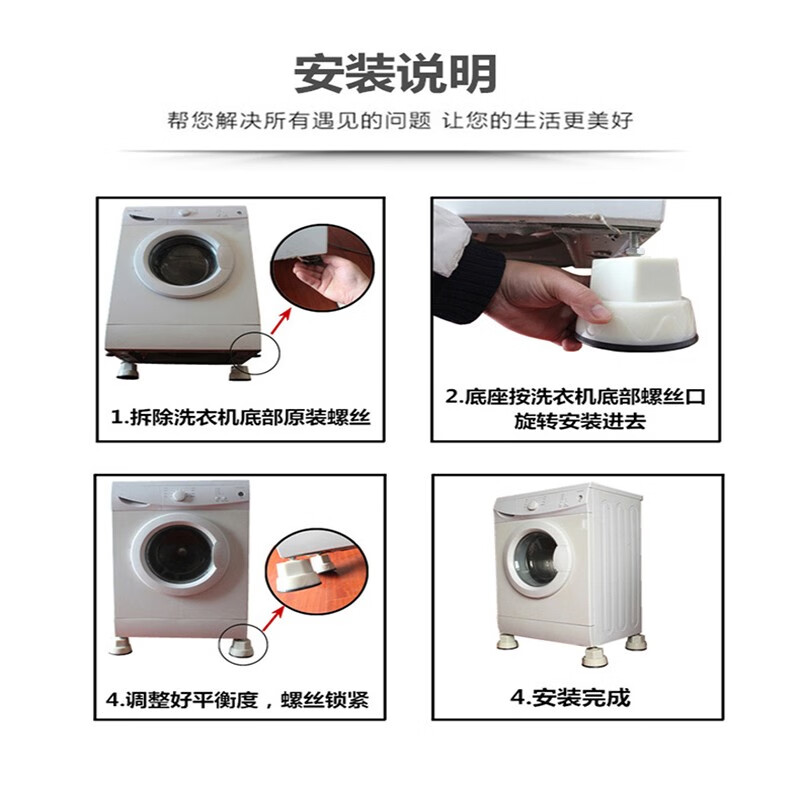 安装说明

帮您解决所有遇见的问题 让您的生活更美好

1.拆除洗衣机底部原装螺丝

2.底座按洗衣机底部螺丝口旋转安装进去

4.调整好平衡度，螺丝锁紧

4.安装完成