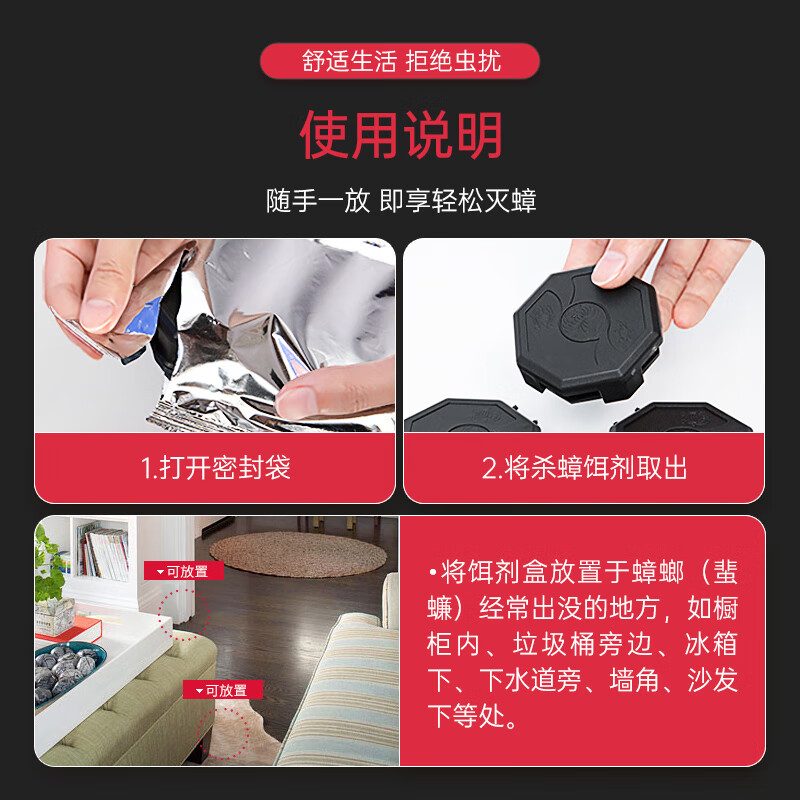 舒适生活 拒绝虫扰

使用说明

随手一放 即享轻松灭蟑

1.打开密封袋

2.将杀蟑饵剂取出

可放置

可放置

•将饵剂盒放置于蟑螂（蜚蠊）经常出没的地方，如橱柜内、垃圾桶旁边、冰箱下、下水道旁、墙角、沙发下等处。