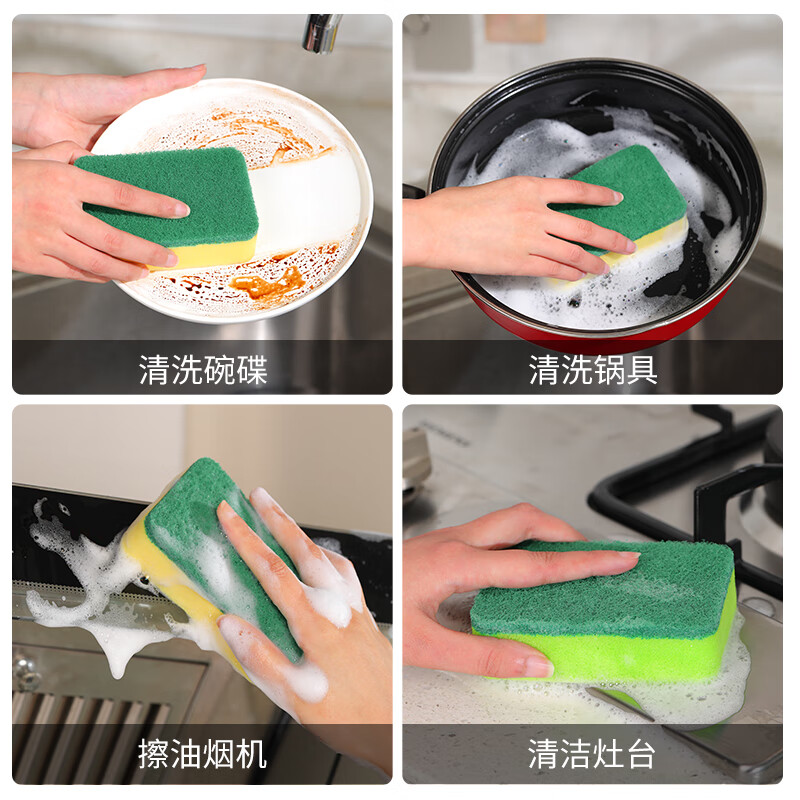 清洗碗碟

清洗锅具

擦油烟机

清洁灶台