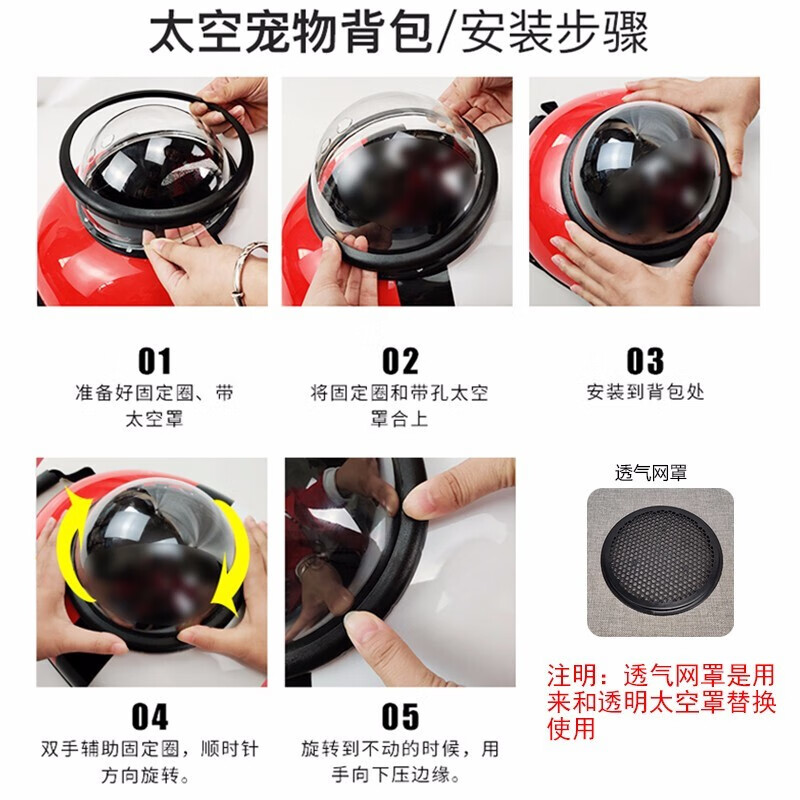 太空宠物背包/安装步骤

01
准备好固定圈、带太空罩

02
将固定圈和带孔太空罩合上

03
安装到背包处

04
双手辅助固定圈，顺时针方向旋转。

05
旋转到不动的时候，用手向下压边缘。

透气网罩

注明：透气网罩是用来和透明太空罩替换使用