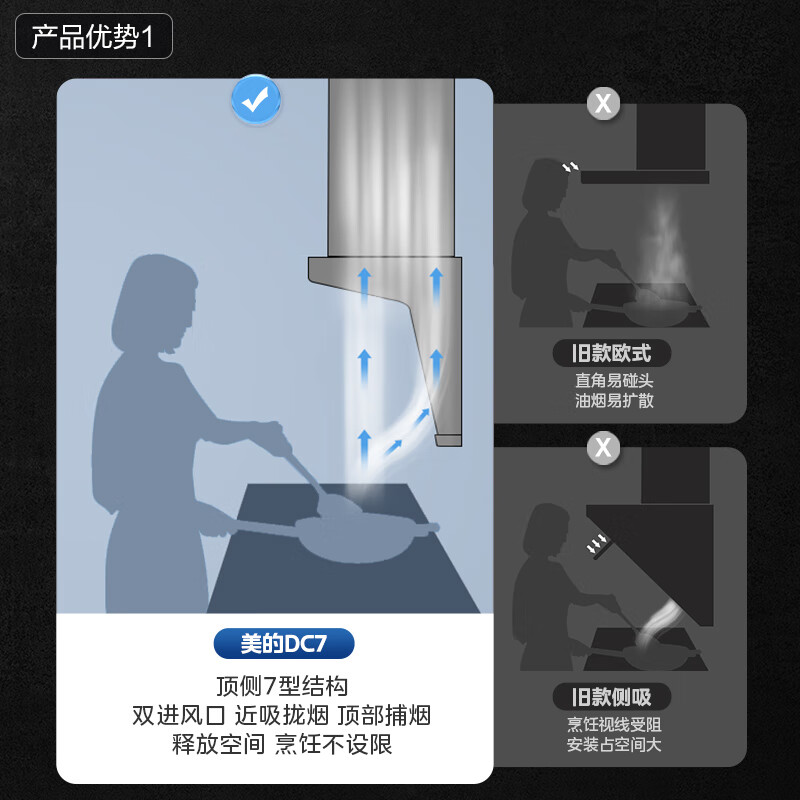 产品优势1

美的DC7

顶侧7型结构
双进风口 近吸拢烟 顶部捕烟
释放空间 烹饪不设限

X

旧款欧式

直角易碰头
油烟易扩散

X

旧款侧吸

烹饪视线受阻
安装占空间大