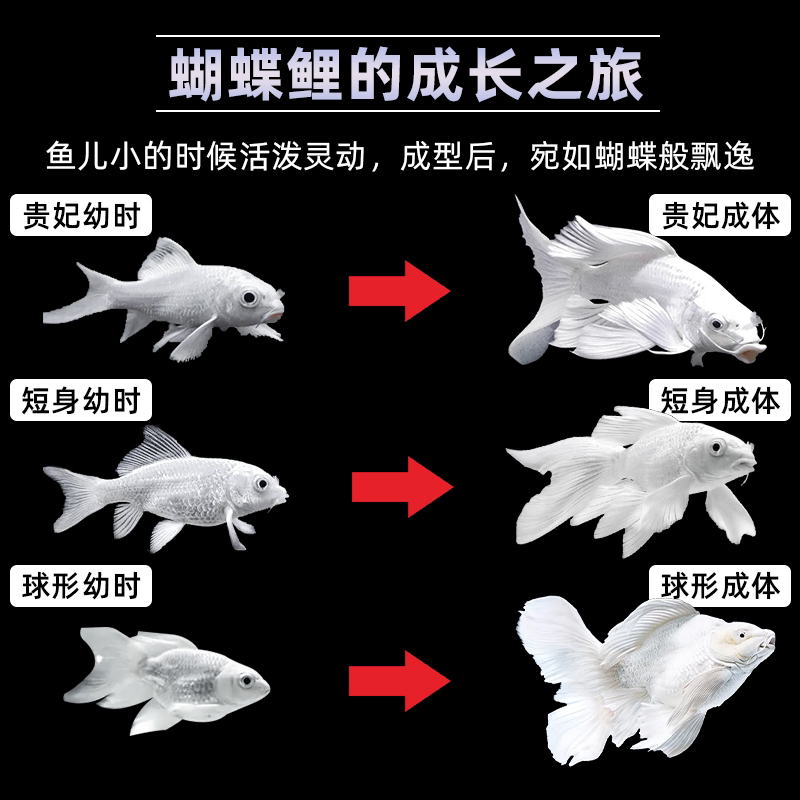 蝴蝶鲤的成长之旅

鱼儿小的时候活泼灵动，成型后，宛如蝴蝶般飘逸

贵妃幼时

贵妃成体

短身幼时

短身成体

球形幼时

球形成体