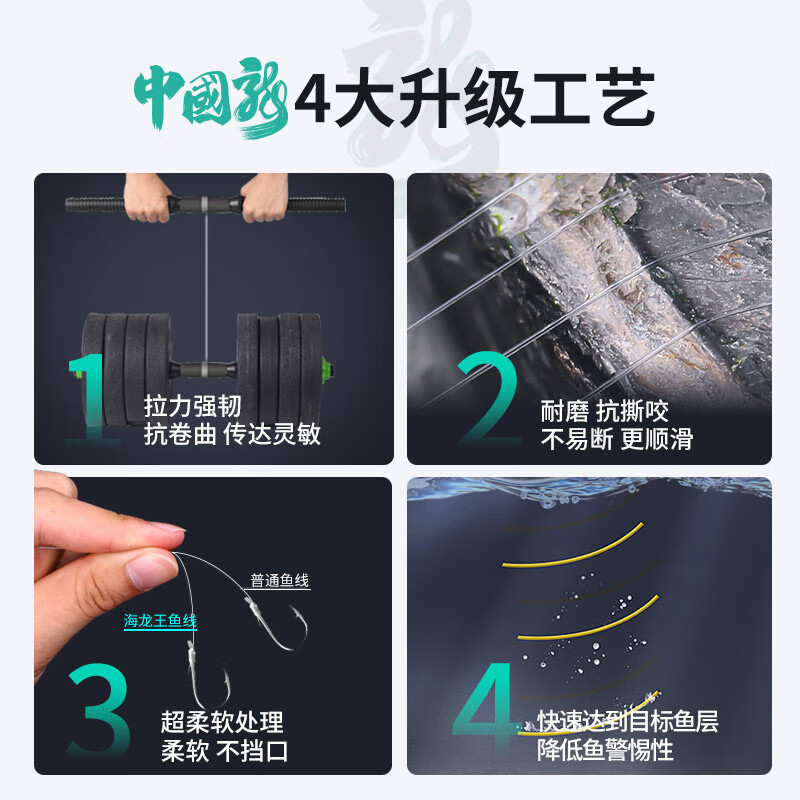 中國龍 4大升级工艺

1
拉力强韧
抗卷曲 传达灵敏

2
耐磨 抗撕咬
不易断 更顺滑

普通鱼线
海龙王鱼线
3
超柔软处理
柔软 不挡口

4
快速达到目标鱼层
降低鱼警惕性