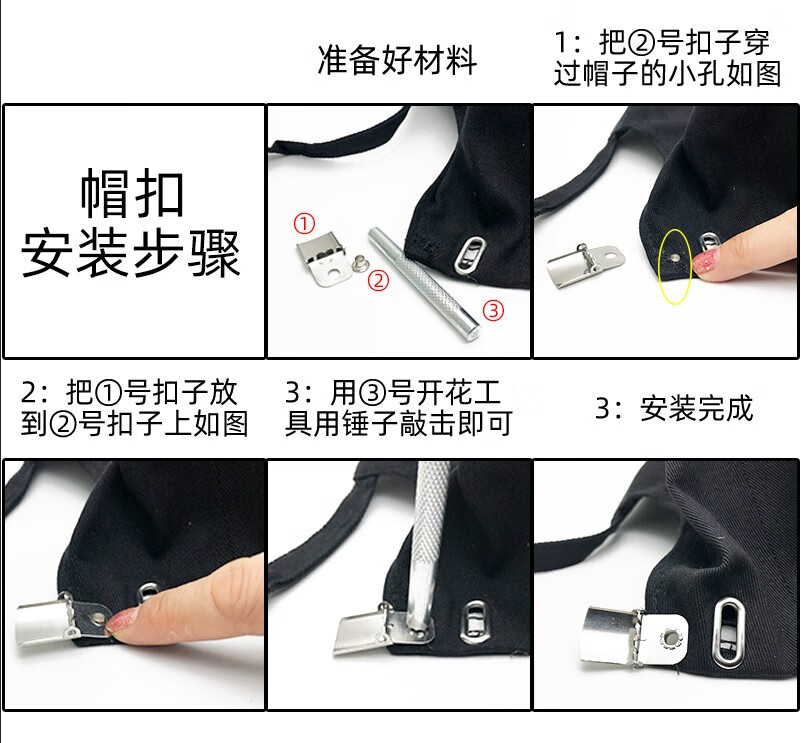 准备好材料

1：把②号扣子穿过帽子的小孔如图

帽扣
安装步骤

①

②

③

2：把①号扣子放到②号扣子上如图

3：用③号开花工具用锤子敲击即可

3：安装完成