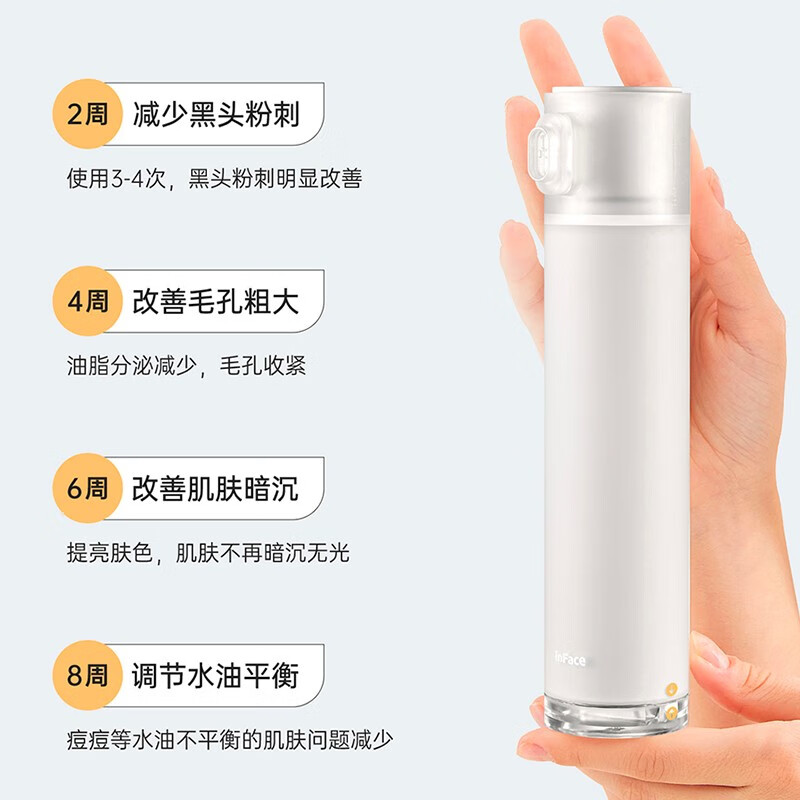 2周 减少黑头粉刺

使用3-4次，黑头粉刺明显改善

4周 改善毛孔粗大

油脂分泌减少，毛孔收紧

6周 改善肌肤暗沉

提亮肤色，肌肤不再暗沉无光

8周 调节水油平衡

痘痘等水油不平衡的肌肤问题减少

inFace