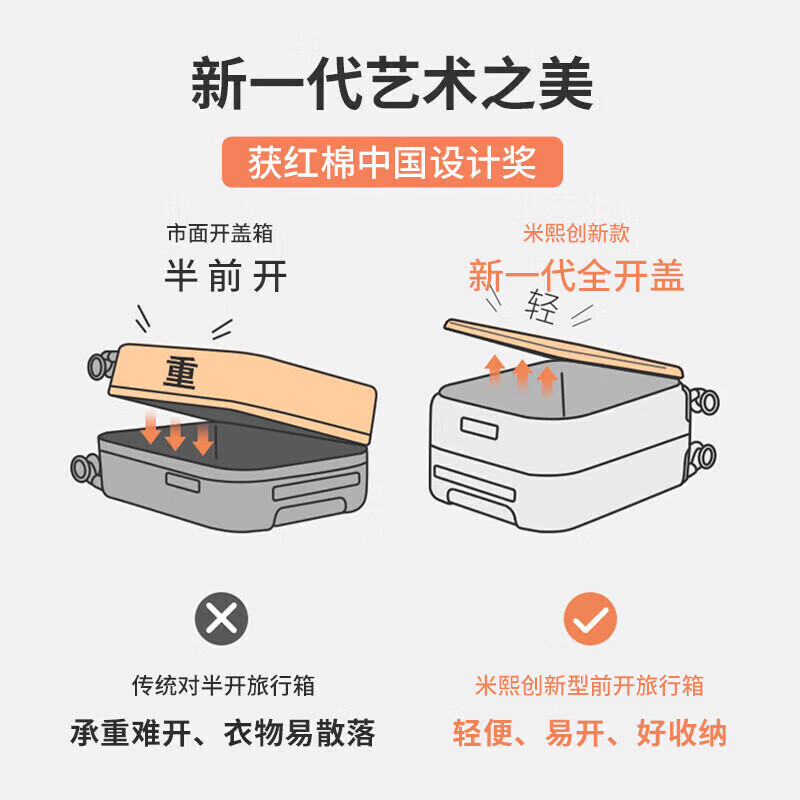 新一代艺术之美

获红棉中国设计奖

市面开盖箱
半前开

重

传统对半开旅行箱
承重难开、衣物易散落

米熙创新款
新一代全开盖

轻

米熙创新型前开旅行箱
轻便、易开、好收纳