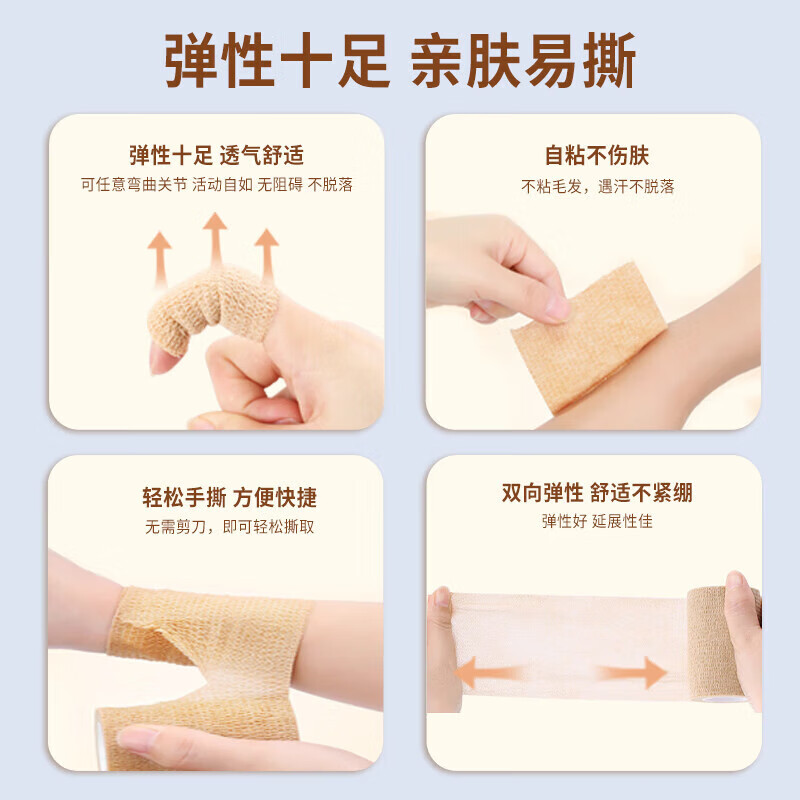 弹性十足 亲肤易撕

弹性十足 透气舒适
可任意弯曲关节 活动自如 无阻碍 不脱落

自粘不伤肤
不粘毛发，遇汗不脱落

轻松手撕 方便快捷
无需剪刀，即可轻松撕取

双向弹性 舒适不紧绷
弹性好 延展性佳