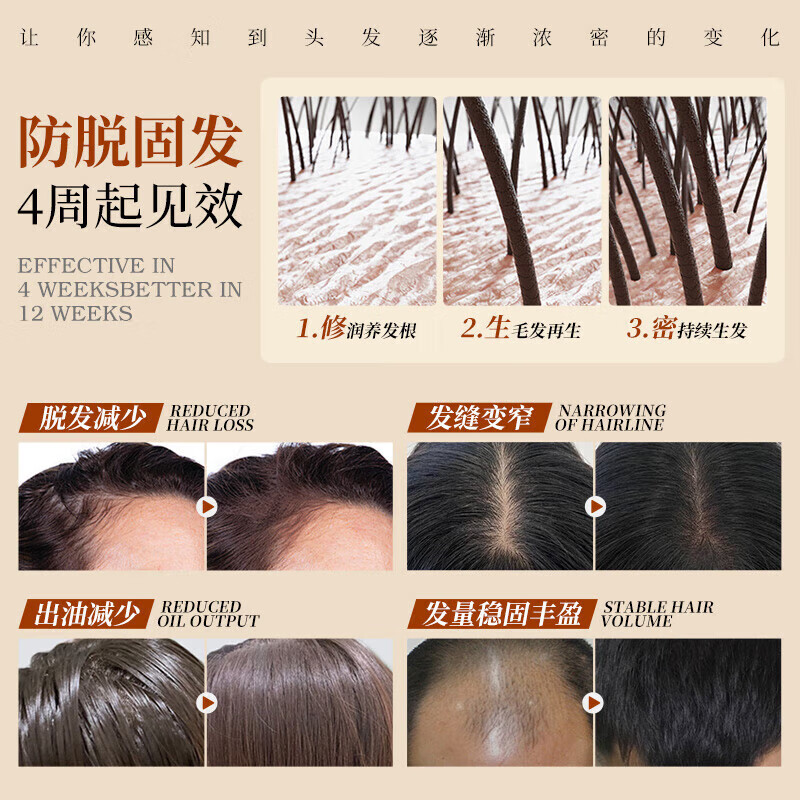 让你感知到头发逐渐浓密的变化

防脱固发
4周起见效

EFFECTIVE IN 4 WEEKSBETTER IN 12 WEEKS

1.修润养发根

2.生毛发再生

3.密持续生发

脱发减少 REDUCED HAIR LOSS

发缝变窄 NARROWING OF HAIRLINE

出油减少 REDUCED OIL OUTPUT

发量稳固丰盈 STABLE HAIR VOLUME