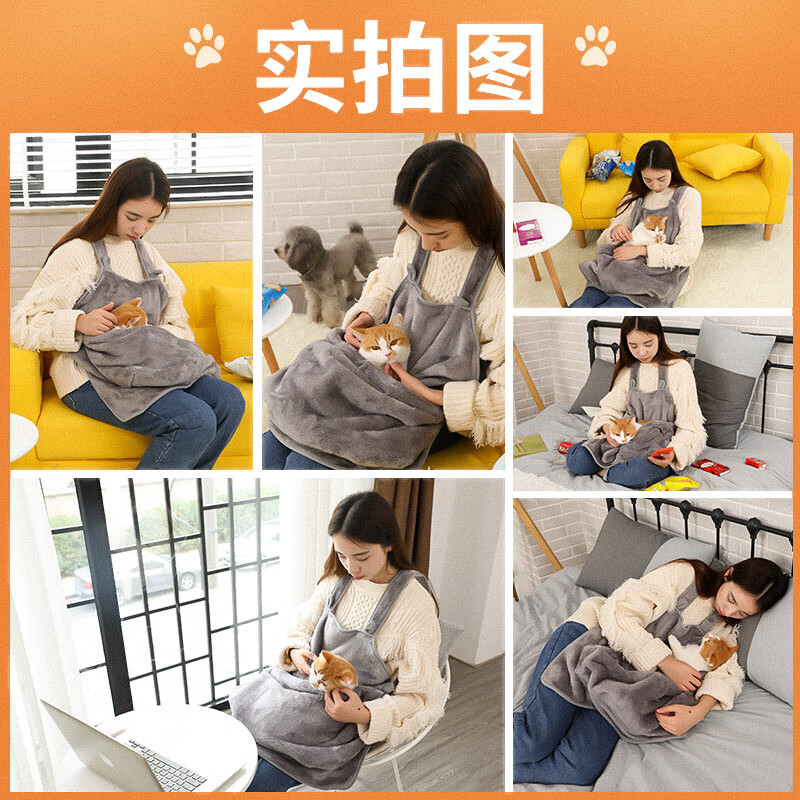 实拍图