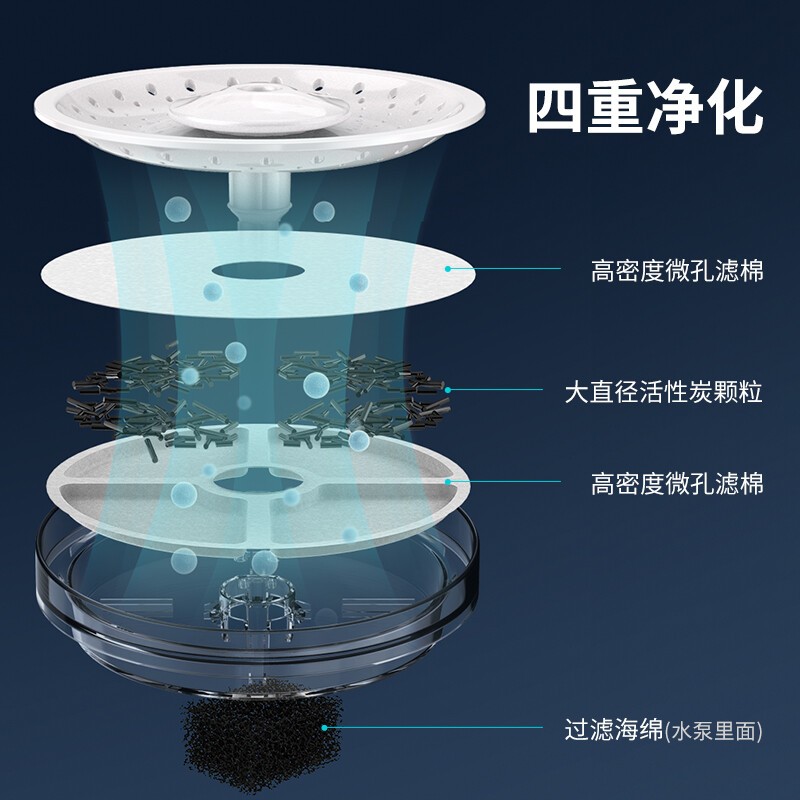 四重净化

高密度微孔滤棉

大直径活性炭颗粒

高密度微孔滤棉

过滤海绵(水泵里面)