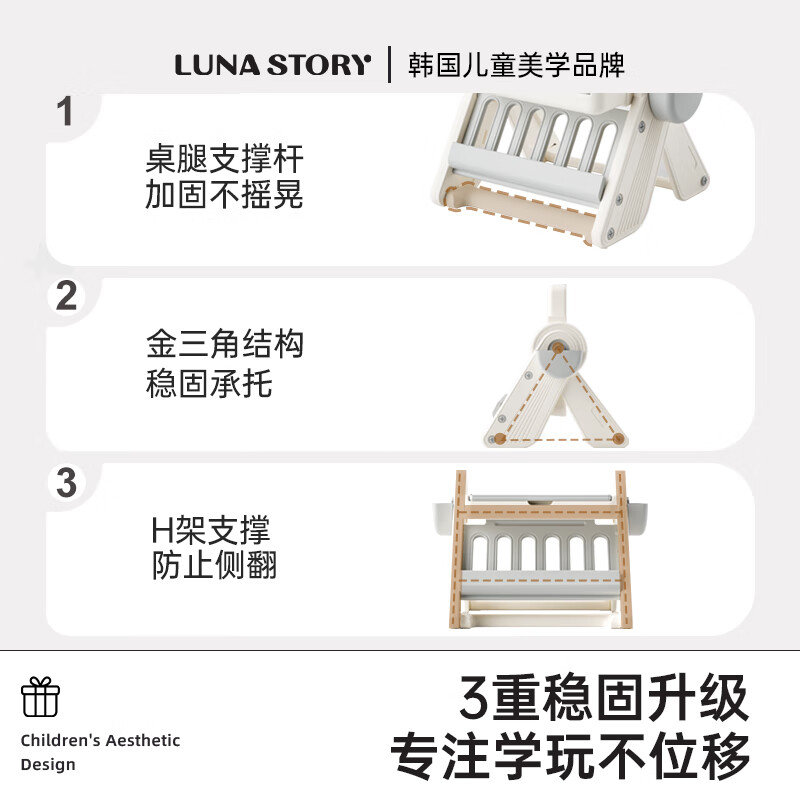 LUNA STORY | 韩国儿童美学品牌

1
桌腿支撑杆
加固不摇晃

2
金三角结构
稳固承托

3
H架支撑
防止侧翻

Children's Aesthetic Design

3重稳固升级
专注学玩不位移