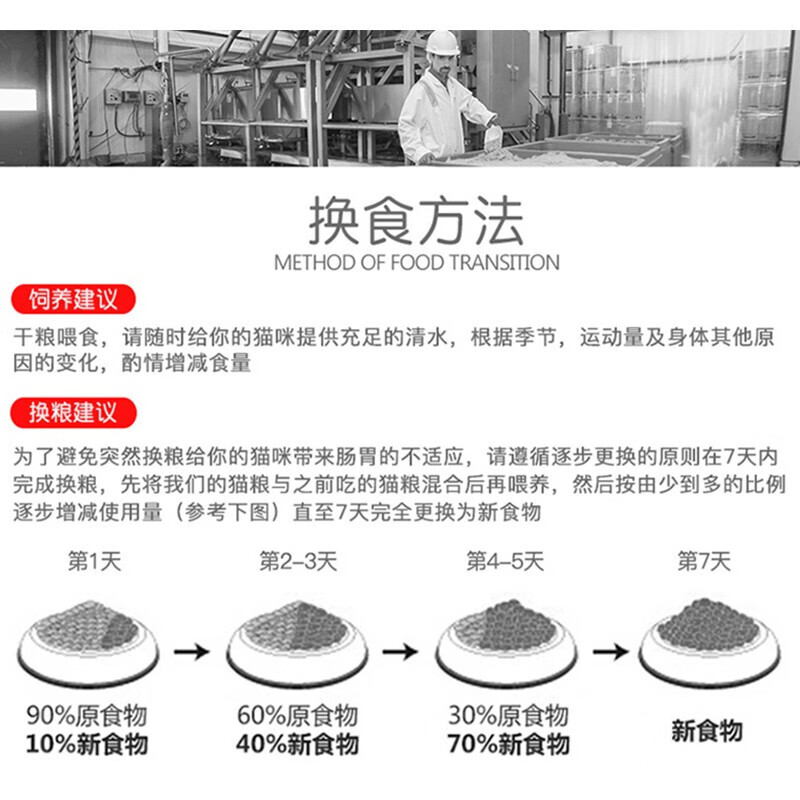 换食方法
METHOD OF FOOD TRANSITION

饲养建议

干粮喂食，请随时给你的猫咪提供充足的清水，根据季节，运动量及身体其他原因的变化，酌情增减食量

换粮建议

为了避免突然换粮给你的猫咪带来肠胃的不适应，请遵循逐步更换的原则在7天内完成换粮，先将我们的猫粮与之前吃的猫粮混合后再喂养，然后按由少到多的比例逐步增减使用量（参考下图）直至7天完全更换为新食物

第1天
90%原食物
10%新食物

第2–3天
60%原食物
40%新食物

第4–5天
30%原食物
70%新食物

第7天
新食物