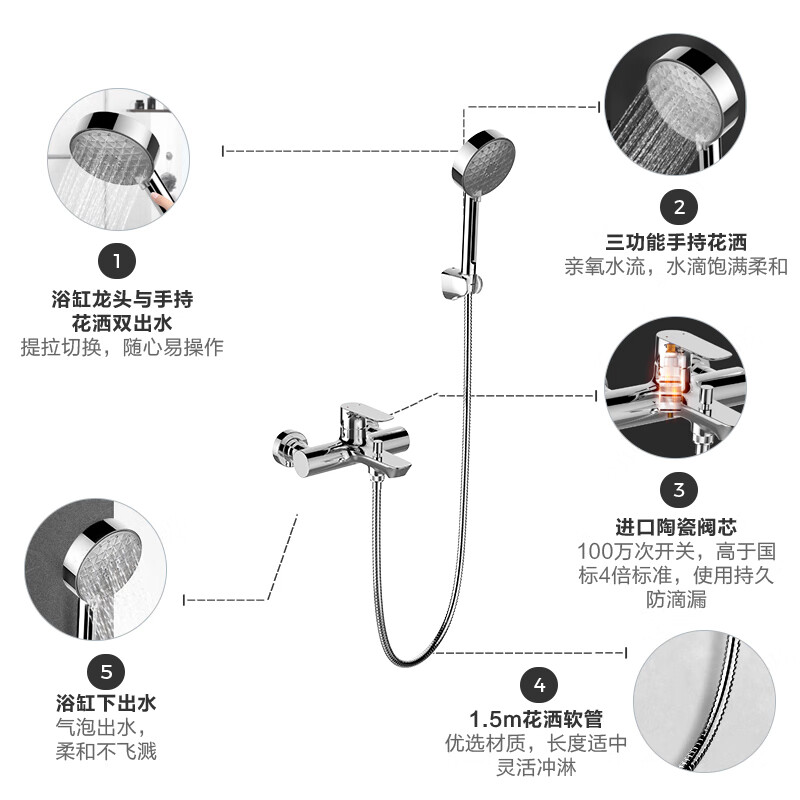 1
浴缸龙头与手持花洒双出水
提拉切换，随心易操作

2
三功能手持花洒
亲氧水流，水滴饱满柔和

3
进口陶瓷阀芯
100万次开关，高于国标4倍标准，使用持久防滴漏

5
浴缸下出水
气泡出水，柔和不飞溅

4
1.5m花洒软管
优选材质，长度适中灵活冲淋