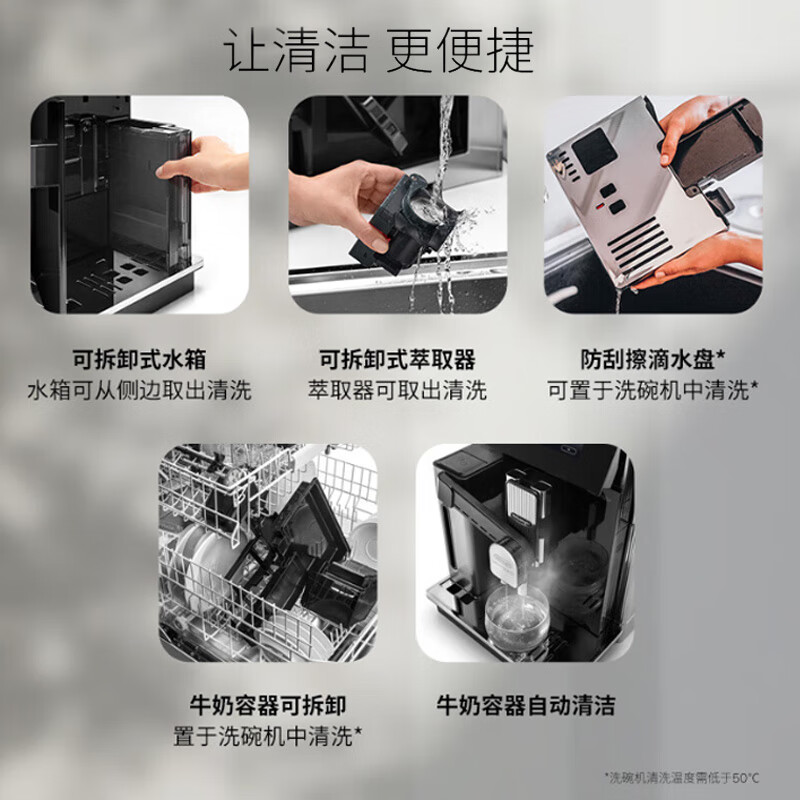 让清洁 更便捷

可拆卸式水箱
水箱可从侧边取出清洗

可拆卸式萃取器
萃取器可取出清洗

防刮擦滴水盘*
可置于洗碗机中清洗*

牛奶容器可拆卸
置于洗碗机中清洗*

牛奶容器自动清洁

*洗碗机清洗温度需低于50°C