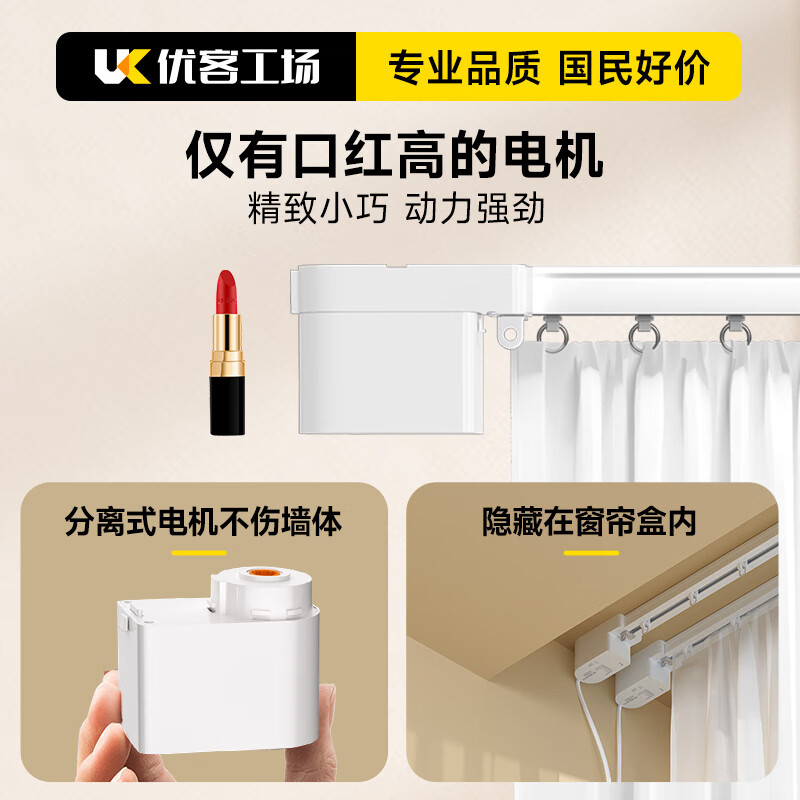 UK 优客工场 专业品质 国民好价

仅有口红高的电机

精致小巧 动力强劲

分离式电机不伤墙体

隐藏在窗帘盒内