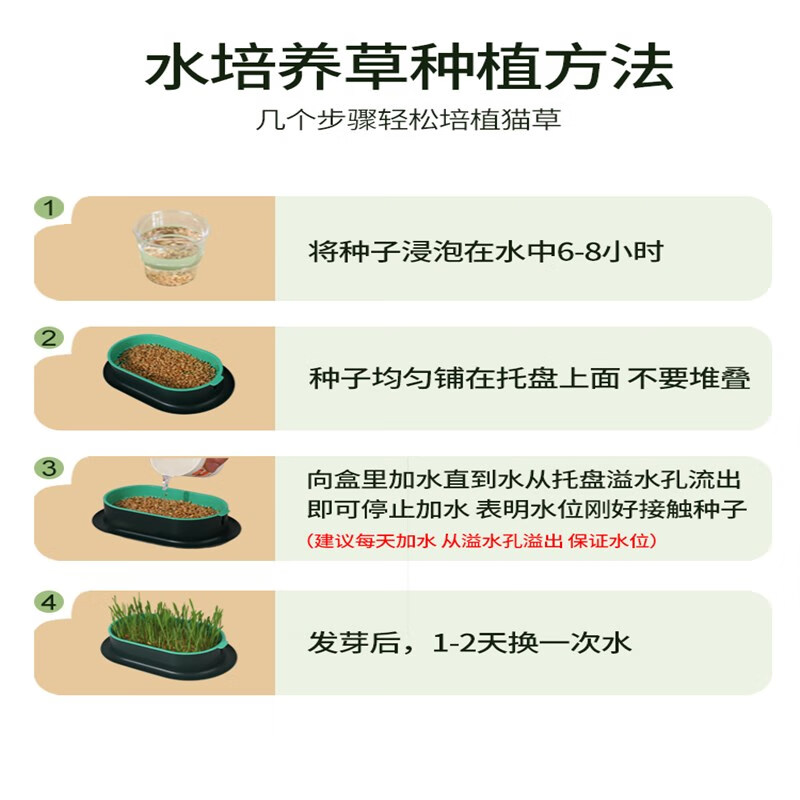 水培养草种植方法
几个步骤轻松培植猫草

1
将种子浸泡在水中6-8小时

2
种子均匀铺在托盘上面 不要堆叠

3
向盒里加水直到水从托盘溢水孔流出
即可停止加水 表明水位刚好接触种子
(建议每天加水 从溢水孔溢出 保证水位)

4
发芽后，1-2天换一次水