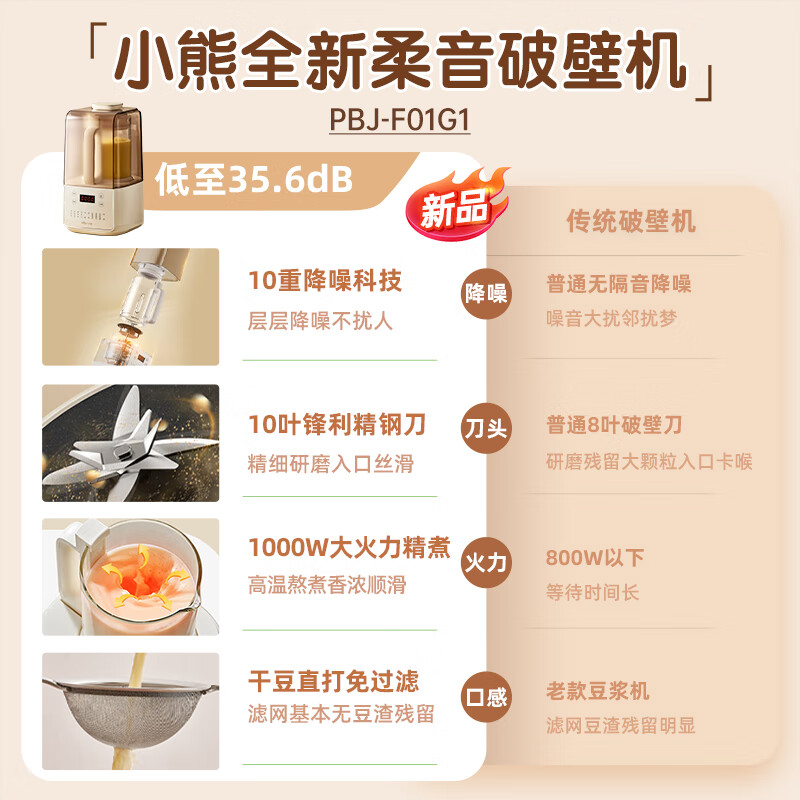 「小熊全新柔音破壁机」
PBJ-F01G1

低至35.6dB

新品

传统破壁机

10重降噪科技
层层降噪不扰人

降噪

普通无隔音降噪
噪音大扰邻扰梦

10叶锋利精钢刀
精细研磨入口丝滑

刀头

普通8叶破壁刀
研磨残留大颗粒入口卡喉

1000W大火力精煮
高温熬煮香浓顺滑

火力

800W以下
等待时间长

干豆直打免过滤
滤网基本无豆渣残留

口感

老款豆浆机
滤网豆渣残留明显