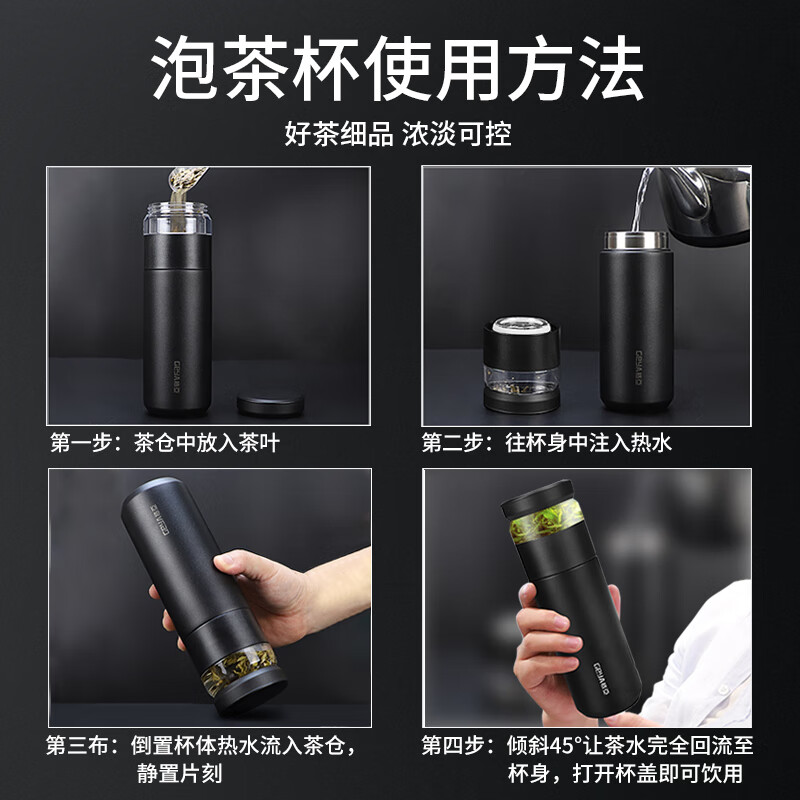 泡茶杯使用方法

好茶细品 浓淡可控

第一步：茶仓中放入茶叶

第二步：往杯身中注入热水

第三布：倒置杯体热水流入茶仓，静置片刻

第四步：倾斜45°让茶水完全回流至杯身，打开杯盖即可饮用