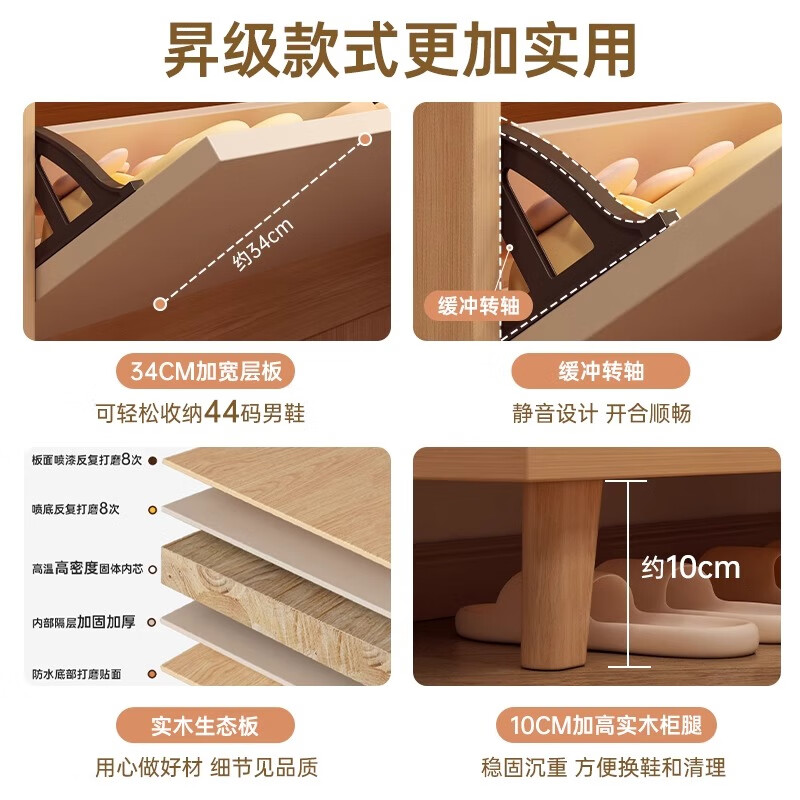 昇级款式更加实用

约34cm

34CM加宽层板

可轻松收纳44码男鞋

缓冲转轴

缓冲转轴

静音设计 开合顺畅

板面喷漆反复打磨8次

喷底反复打磨8次

高温高密度固体内芯

内部隔层加固加厚

防水底部打磨贴面

实木生态板

用心做好材 细节见品质

约10cm

10CM加高实木柜腿

稳固沉重 方便换鞋和清理