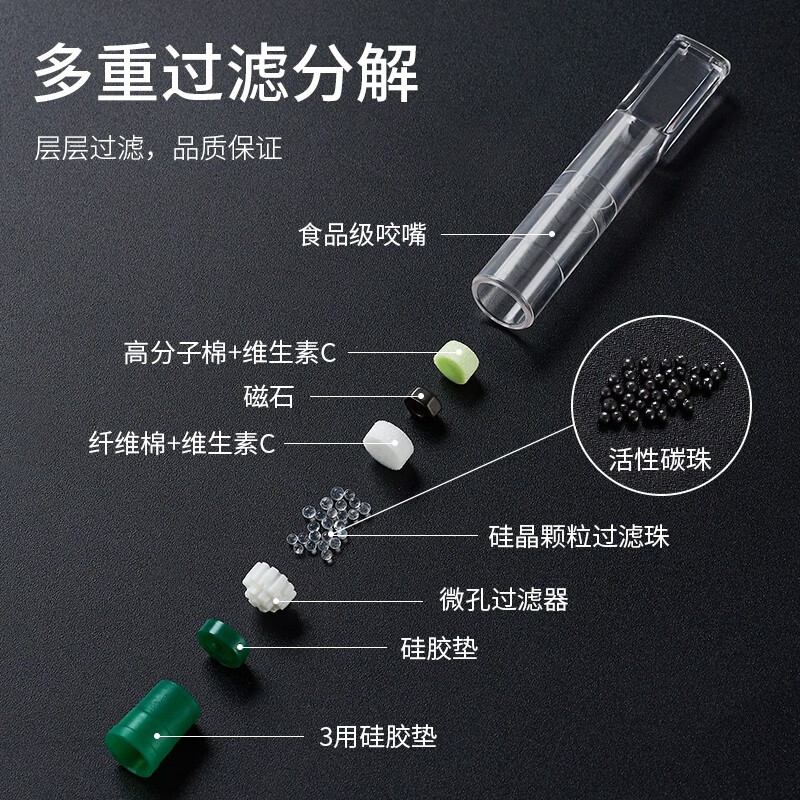 多重过滤分解

层层过滤，品质保证

食品级咬嘴

高分子棉+维生素C

磁石

纤维棉+维生素C

活性碳珠

硅晶颗粒过滤珠

微孔过滤器

硅胶垫

3用硅胶垫