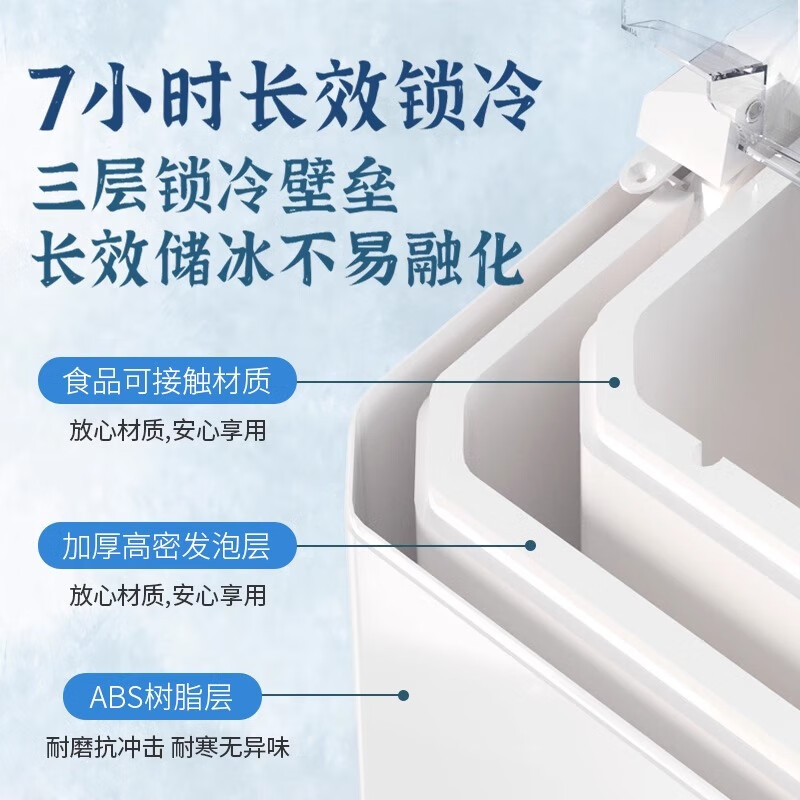 7小时长效锁冷
三层锁冷壁垒
长效储冰不易融化

食品可接触材质
放心材质,安心享用

加厚高密发泡层
放心材质,安心享用

ABS树脂层
耐磨抗冲击 耐寒无异味