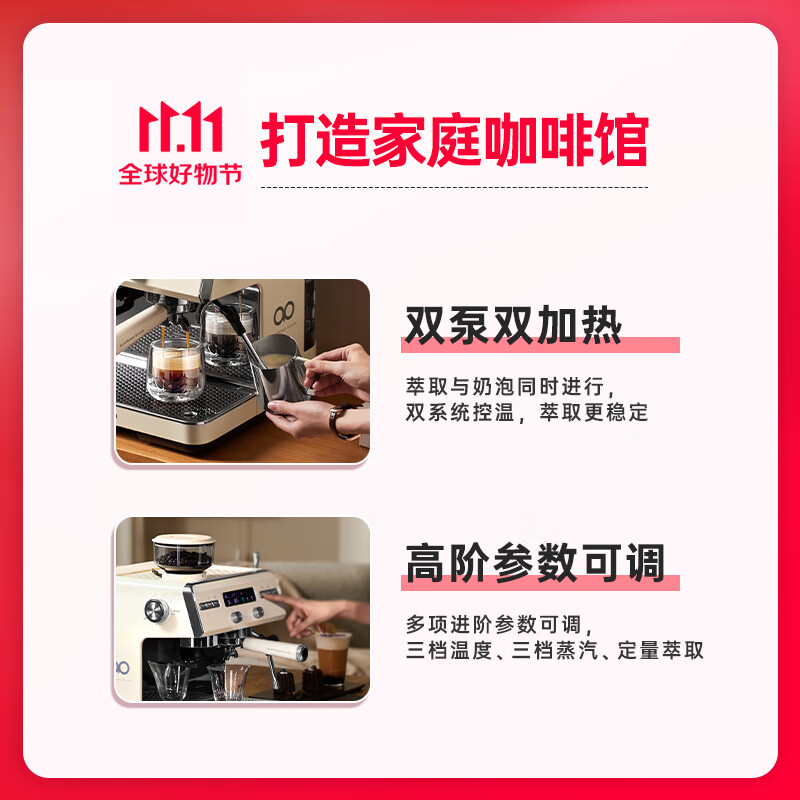 11.11
全球好物节

打造家庭咖啡馆

双泵双加热

萃取与奶泡同时进行，
双系统控温，萃取更稳定

高阶参数可调

多项进阶参数可调，
三档温度、三档蒸汽、定量萃取