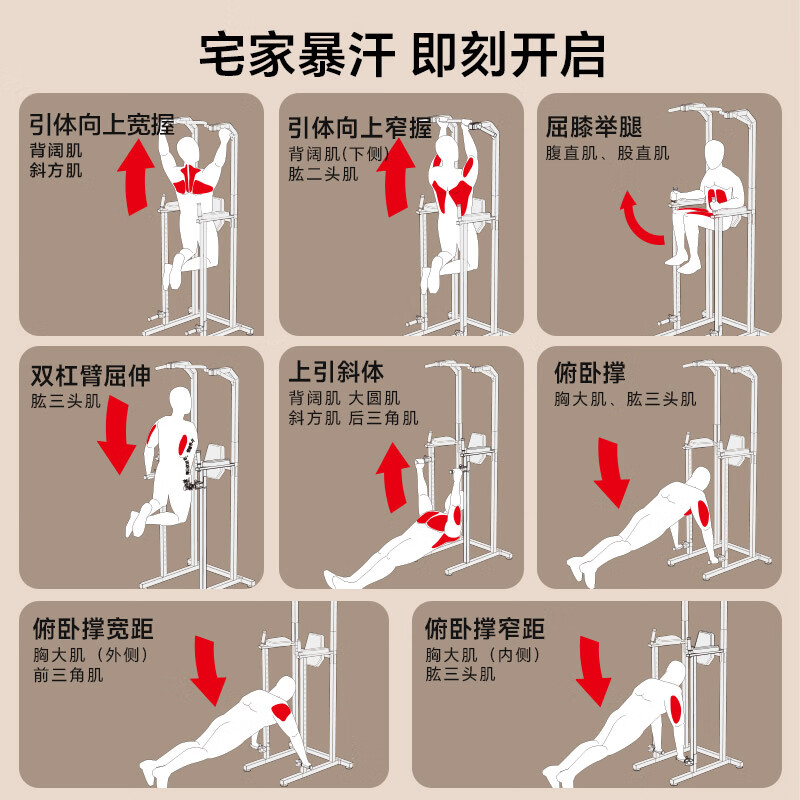 宅家暴汗 即刻开启

引体向上宽握
背阔肌
斜方肌

引体向上窄握
背阔肌(下侧)
肱二头肌

屈膝举腿
腹直肌、股直肌

双杠臂屈伸
肱三头肌

上引斜体
背阔肌 大圆肌
斜方肌 后三角肌

俯卧撑
胸大肌、肱三头肌

俯卧撑宽距
胸大肌（外侧）
前三角肌

俯卧撑窄距
胸大肌（内侧）
肱三头肌