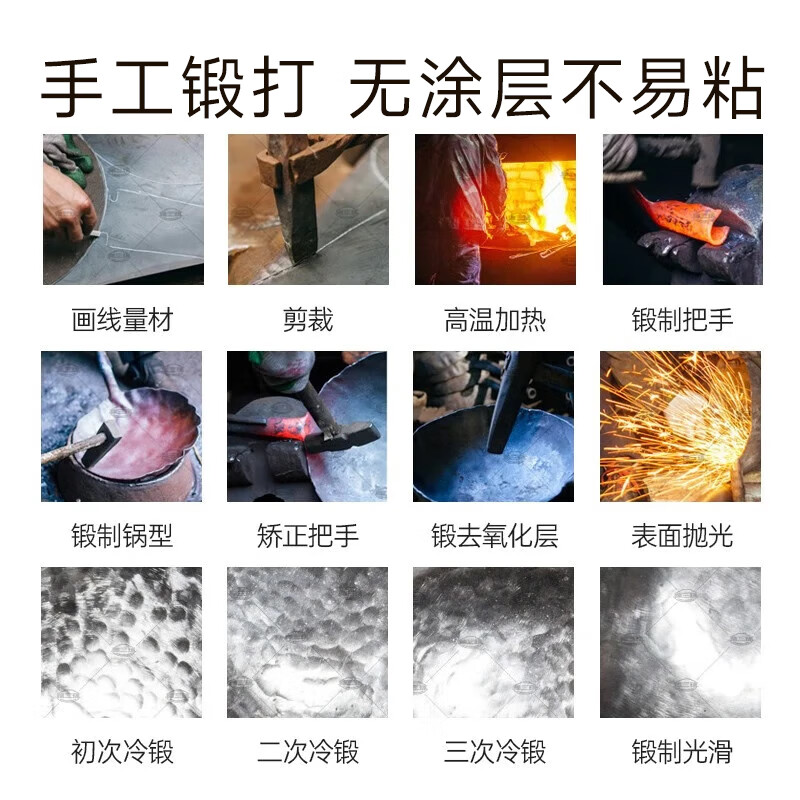 手工锻打 无涂层不易粘

画线量材

剪裁

高温加热

锻制把手

锻制锅型

矫正把手

锻去氧化层

表面抛光

初次冷锻

二次冷锻

三次冷锻

锻制光滑