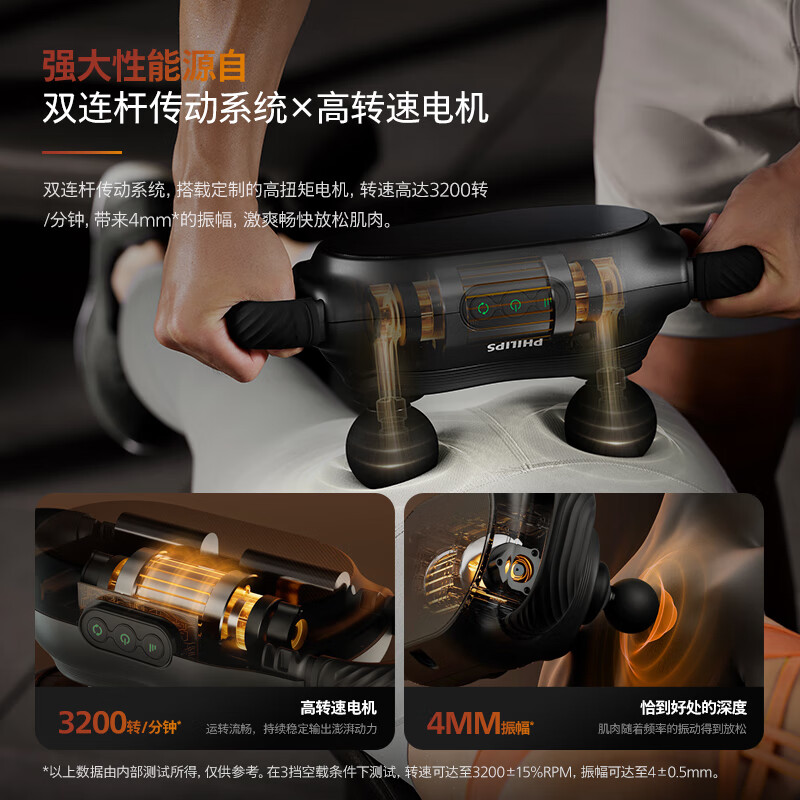 强大性能源自
双连杆传动系统×高转速电机

双连杆传动系统，搭载定制的高扭矩电机，转速高达3200转/分钟，带来4mm*的振幅，激爽畅快放松肌肉。

PHILIPS

3200转/分钟*
高转速电机
运转流畅，持续稳定输出澎湃动力

4MM振幅*
恰到好处的深度
肌肉随着频率的振动得到放松

*以上数据由内部测试所得，仅供参考。在3挡空载条件下测试，转速可达至3200±15%RPM，振幅可达至4±0.5mm。