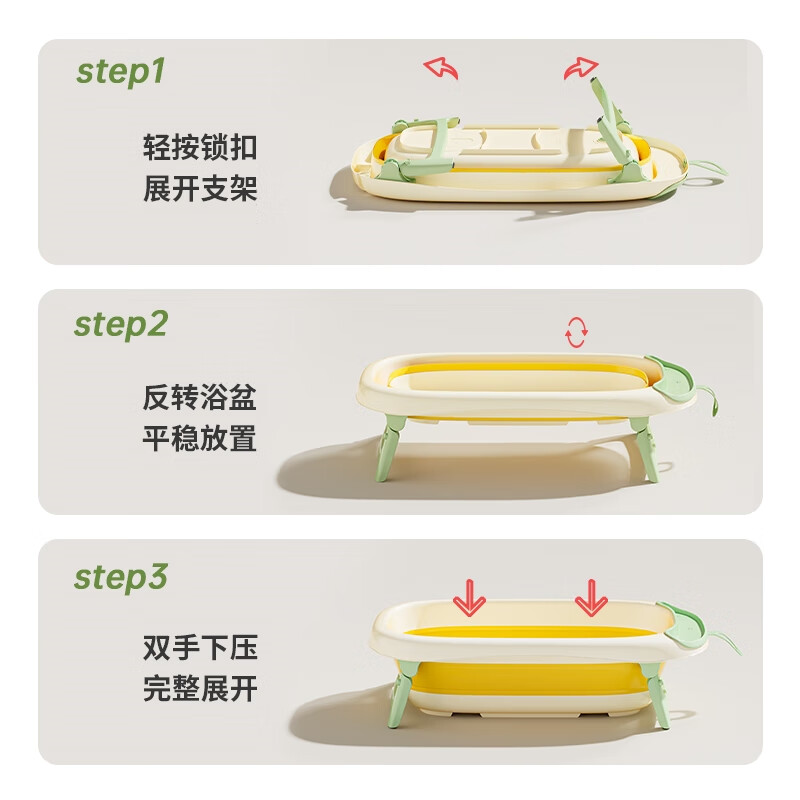 step1

轻按锁扣
展开支架

step2

反转浴盆
平稳放置

step3

双手下压
完整展开