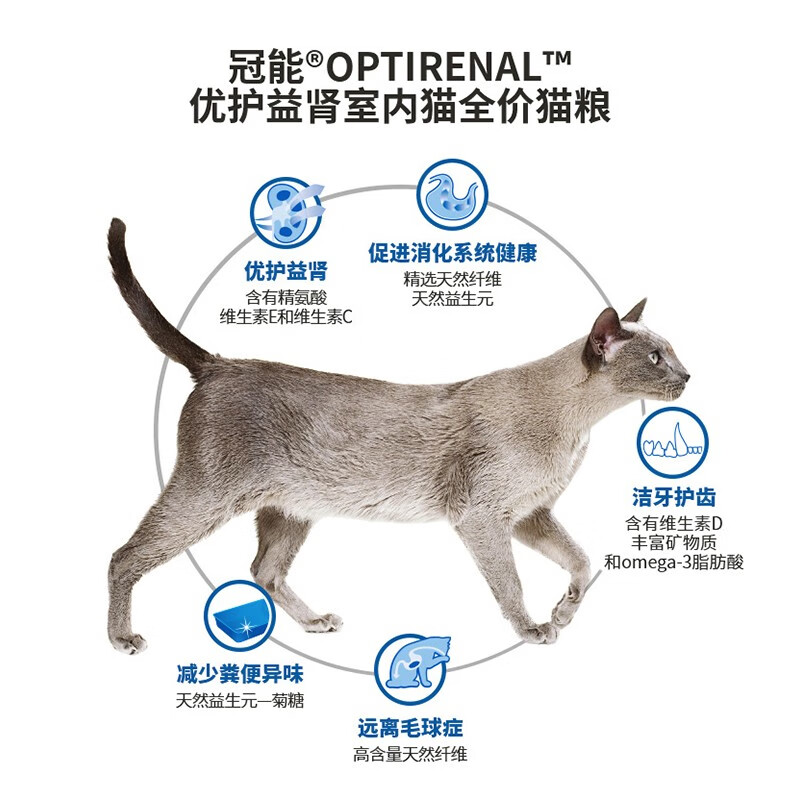 冠能®OPTIRENAL™
优护益肾室内猫全价猫粮

优护益肾
含有精氨酸
维生素E和维生素C

促进消化系统健康
精选天然纤维
天然益生元

洁牙护齿
含有维生素D
丰富矿物质
和omega-3脂肪酸

减少粪便异味
天然益生元—菊糖

远离毛球症
高含量天然纤维