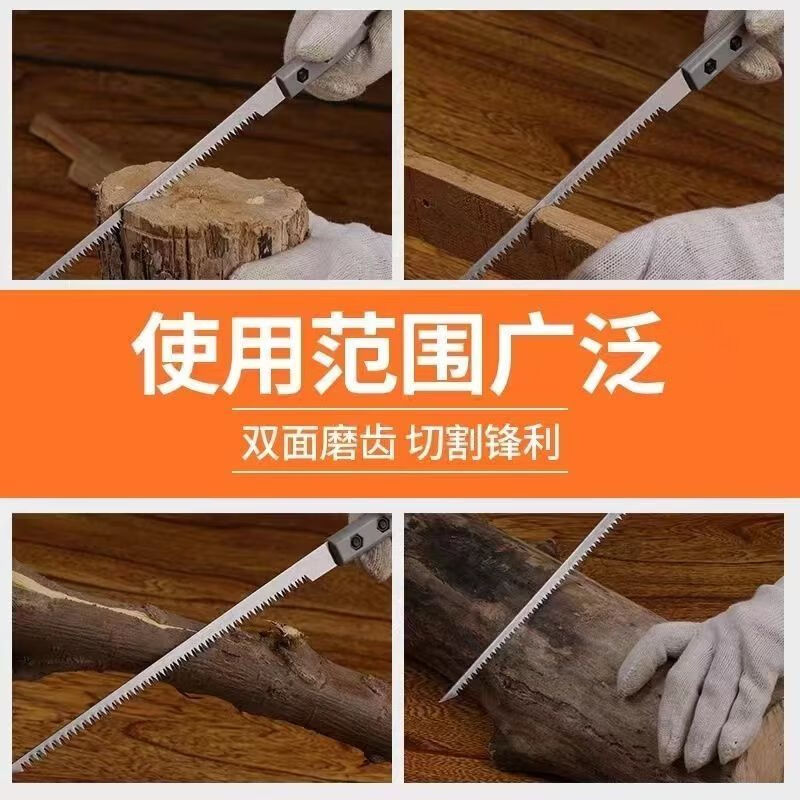 使用范围广泛

双面磨齿 切割锋利