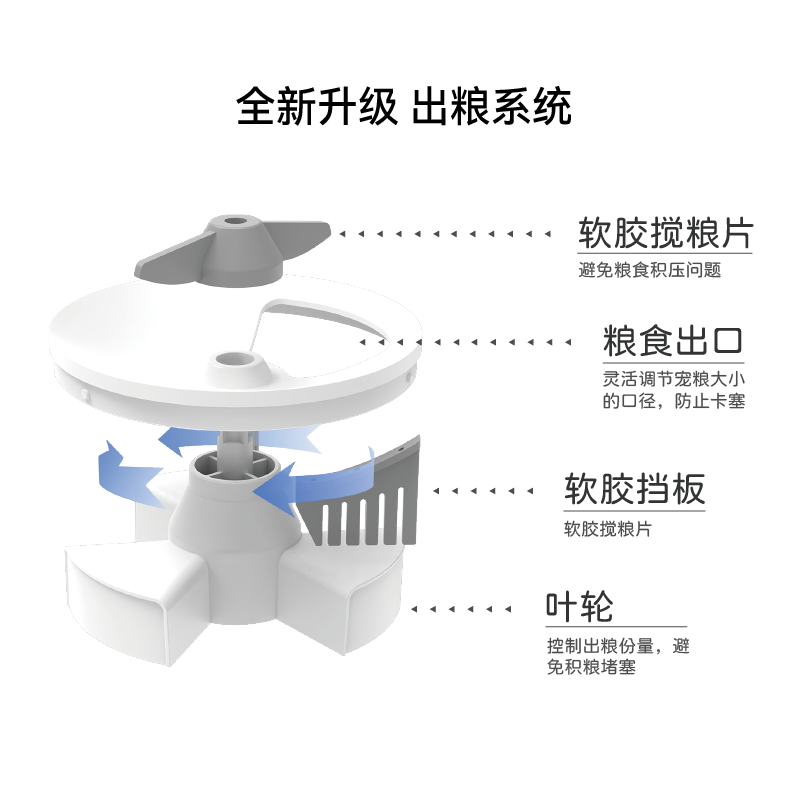 全新升级 出粮系统

软胶搅粮片
避免粮食积压问题

粮食出口
灵活调节宠粮大小的口径，防止卡塞

软胶挡板
软胶搅粮片

叶轮
控制出粮份量，避免积粮堵塞