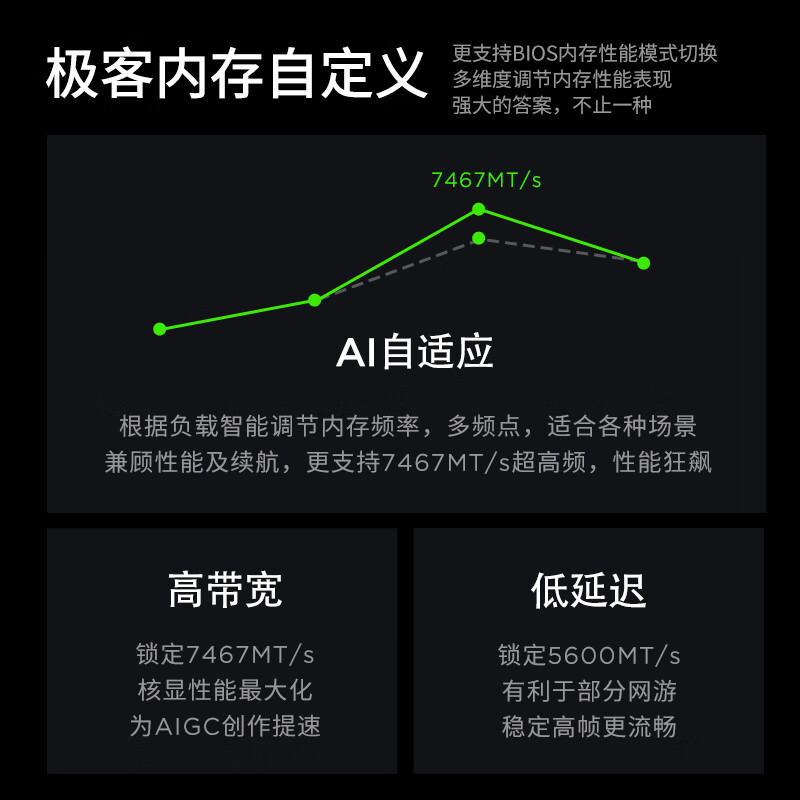 极客内存自定义

更支持BIOS内存性能模式切换
多维度调节内存性能表现
强大的答案，不止一种

7467MT/s

AI自适应

根据负载智能调节内存频率，多频点，适合各种场景
兼顾性能及续航，更支持7467MT/s超高频，性能狂飙

高带宽

锁定7467MT/s
核显性能最大化
为AIGC创作提速

低延迟

锁定5600MT/s
有利于部分网游
稳定高帧更流畅