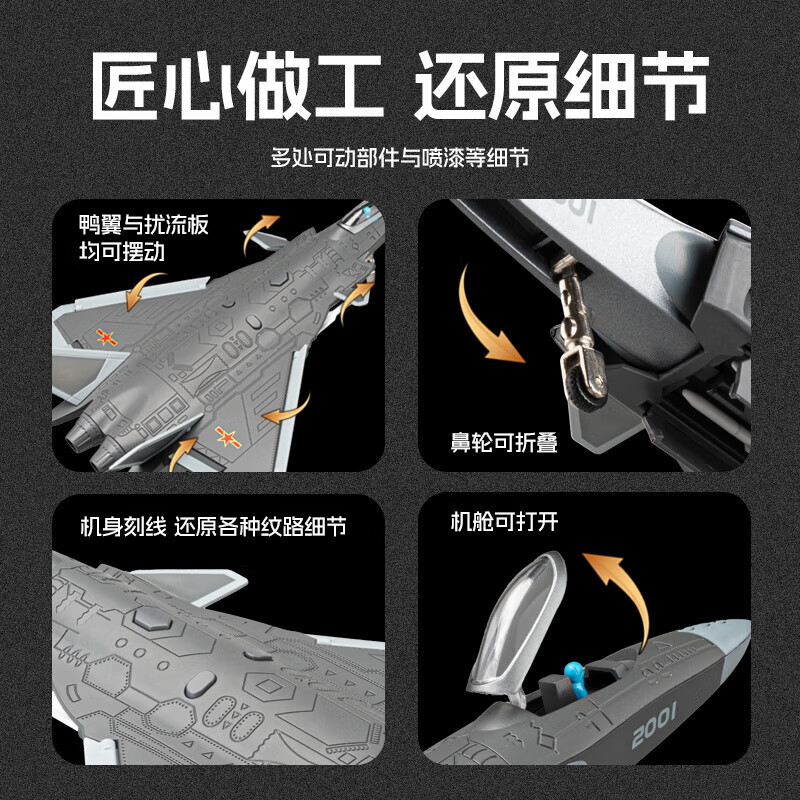 匠心做工 还原细节

多处可动部件与喷漆等细节

鸭翼与扰流板均可摆动

鼻轮可折叠

机身刻线 还原各种纹路细节

机舱可打开

2001