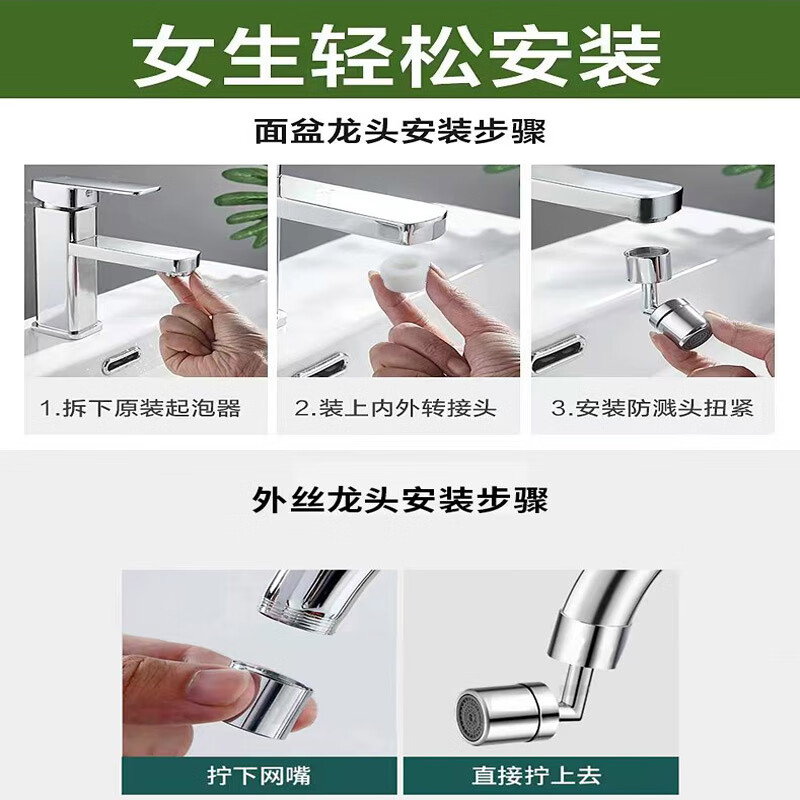 女生轻松安装

面盆龙头安装步骤

1.拆下原装起泡器

2.装上内外转接头

3.安装防溅头扭紧

外丝龙头安装步骤

拧下网嘴

直接拧上去