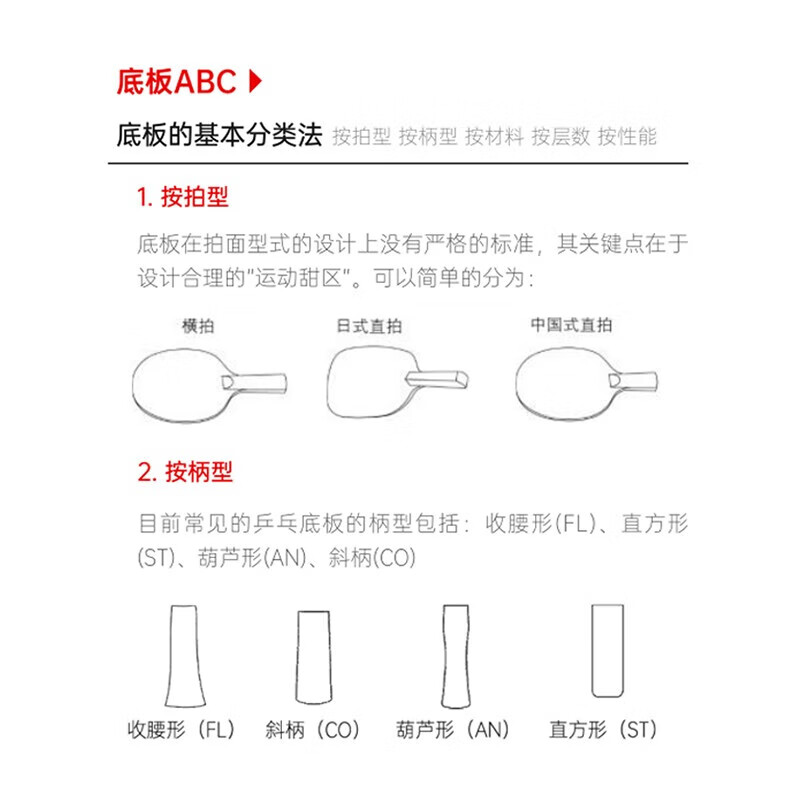 底板ABC

底板的基本分类法 按拍型 按柄型 按材料 按层数 按性能

1. 按拍型

底板在拍面型式的设计上没有严格的标准，其关键点在于设计合理的"运动甜区"。可以简单的分为：

横拍 日式直拍 中国式直拍

2. 按柄型

目前常见的乒乓底板的柄型包括：收腰形(FL)、直方形(ST)、葫芦形(AN)、斜柄(CO)

收腰形（FL） 斜柄（CO） 葫芦形（AN） 直方形（ST）