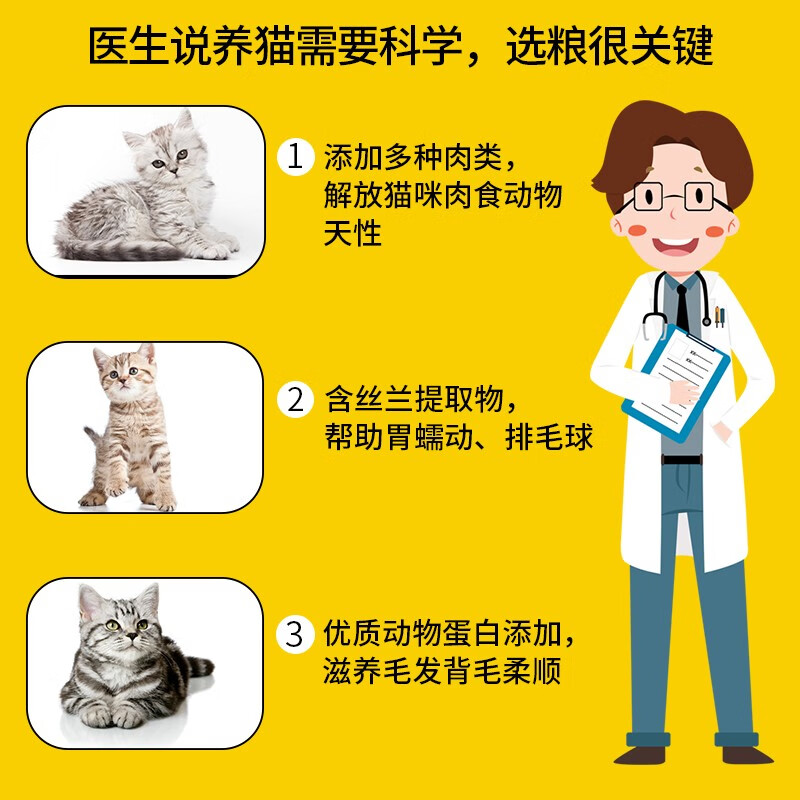 医生说养猫需要科学，选粮很关键

1 添加多种肉类，解放猫咪肉食动物天性

2 含丝兰提取物，帮助胃蠕动、排毛球

3 优质动物蛋白添加，滋养毛发背毛柔顺